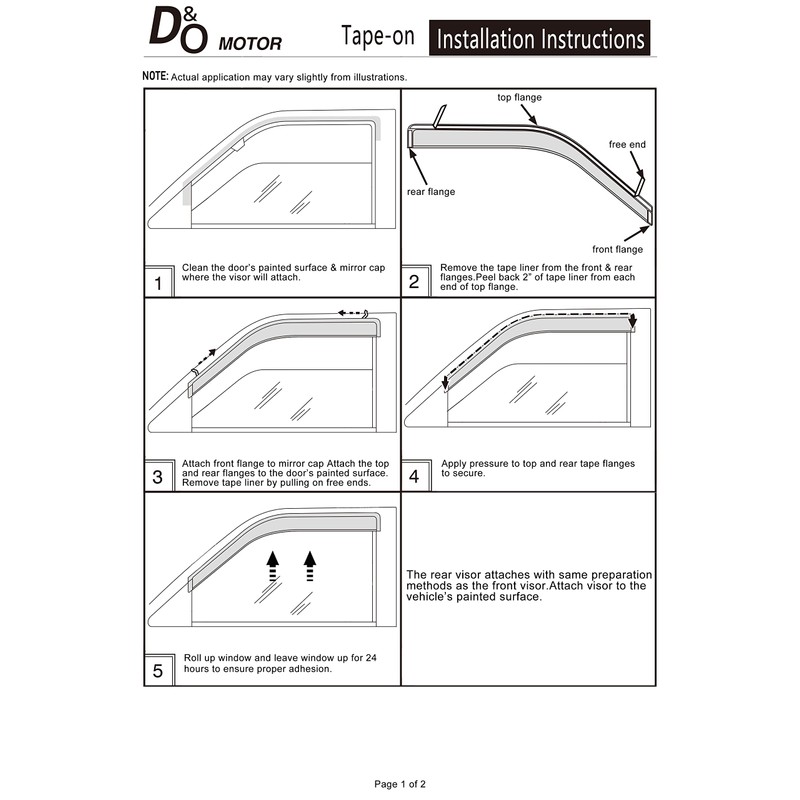 D&O MOTOR Tape-on Installation Instructions

NOTE: Actual application may vary slightly from illustrations.

1 Clean the door's painted surface & mirror cap where the visor will attach.

top flange
free end
rear flange
front flange

2 Remove the tape liner from the front & rear flanges.Peel back 2" of tape liner from each end of top flange.

3 Attach front flange to mirror cap Attach the top and rear flanges to the door's painted surface. Remove tape liner by pulling on free ends.

4 Apply pressure to top and rear tape flanges to secure.

5 Roll up window and leave window up for 24 hours to ensure proper adhesion.

The rear visor attaches with same preparation methods as the front visor.Attach visor to the vehicle's painted surface.

Page 1 of 2