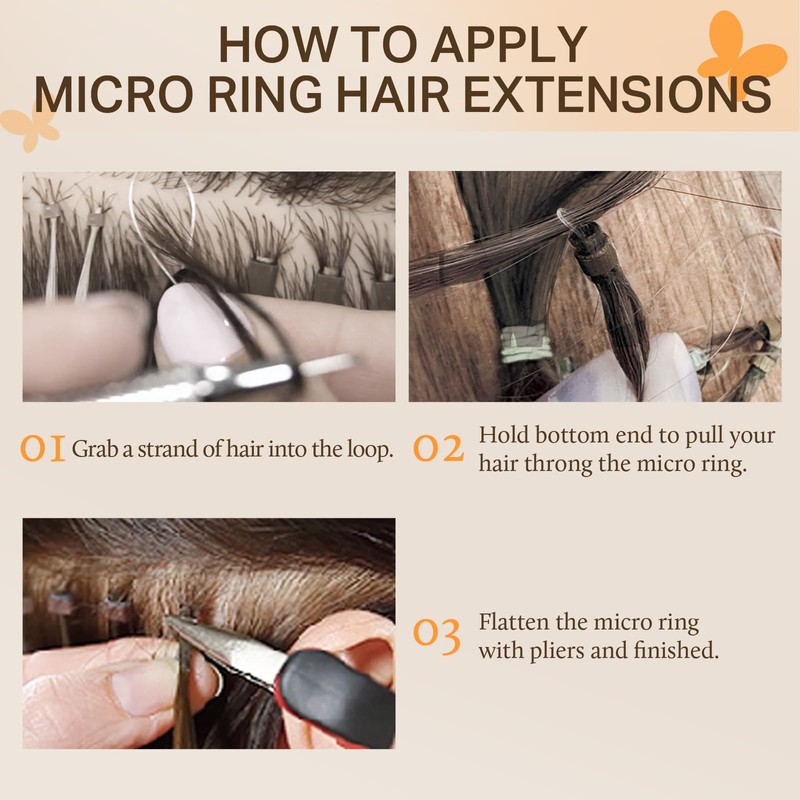 HOW TO APPLY
MICRO RING HAIR EXTENSIONS

01 Grab a strand of hair into the loop.

02 Hold bottom end to pull your hair throng the micro ring.

03 Flatten the micro ring with pliers and finished.