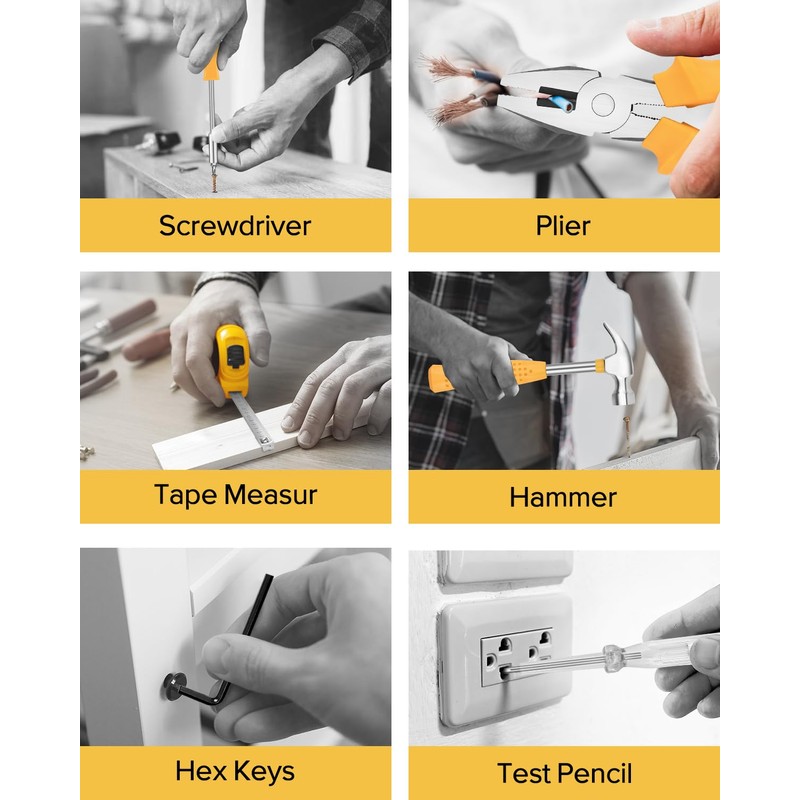 Screwdriver

Plier

Tape Measur

Hammer

Hex Keys

Test Pencil