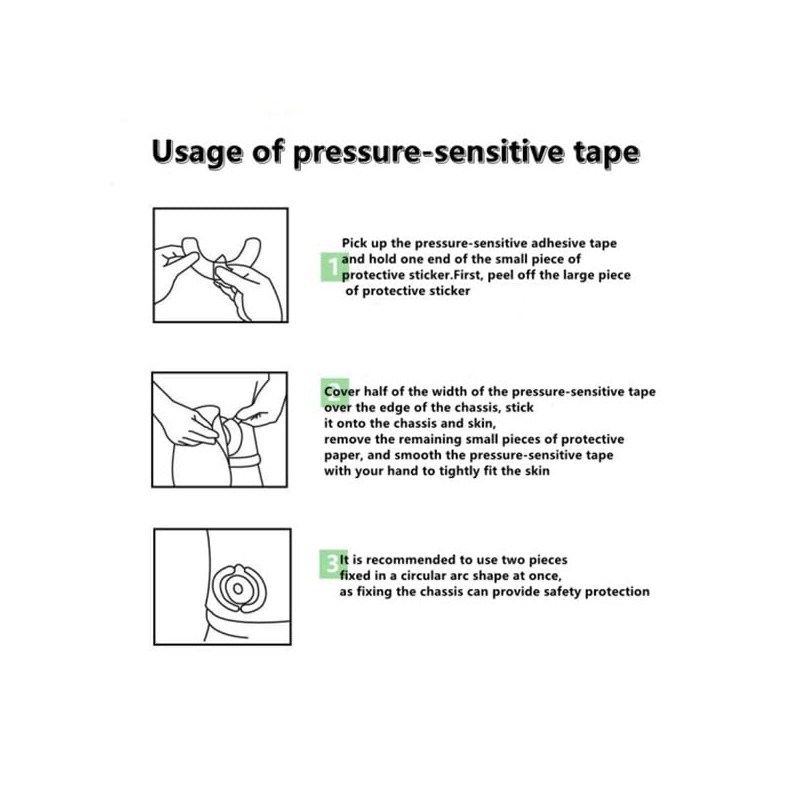 Usage of pressure-sensitive tape

1 Pick up the pressure-sensitive adhesive tape and hold one end of the small piece of protective sticker.First, peel off the large piece of protective sticker

2 Cover half of the width of the pressure-sensitive tape over the edge of the chassis, stick it onto the chassis and skin, remove the remaining small pieces of protective paper, and smooth the pressure-sensitive tape with your hand to tightly fit the skin

3 It is recommended to use two pieces fixed in a circular arc shape at once, as fixing the chassis can provide safety protection