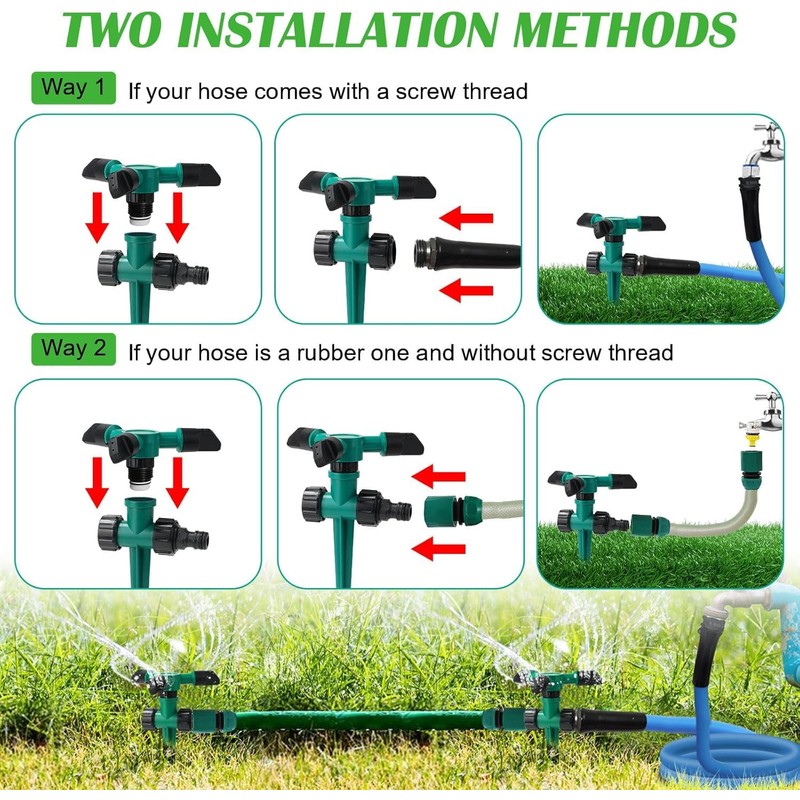 TWO INSTALLATION METHODS

Way 1 If your hose comes with a screw thread

Way 2 If your hose is a rubber one and without screw thread