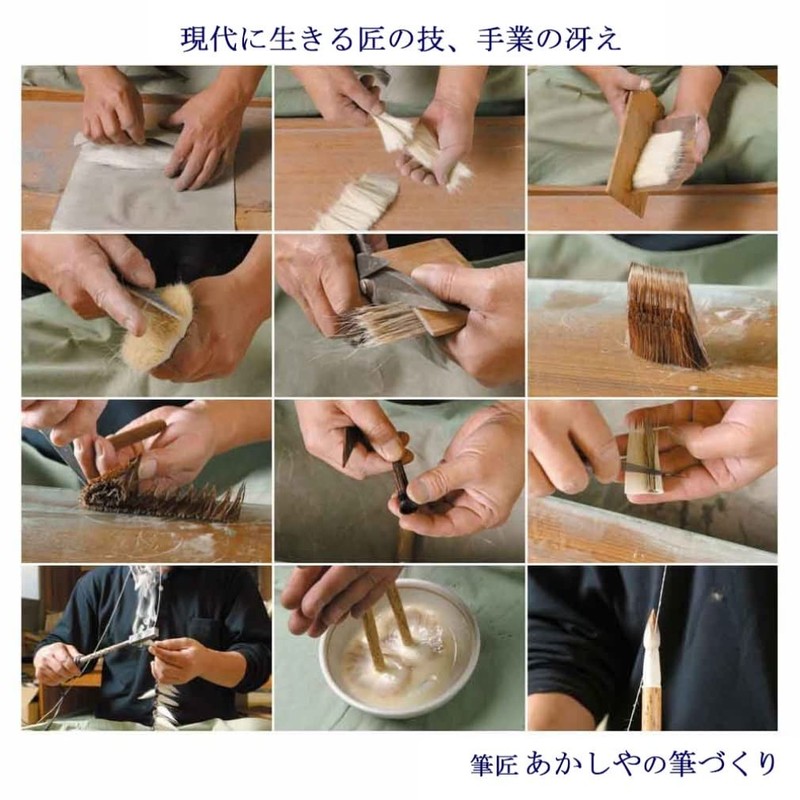 現代に生きる匠の技、手業の冴え

筆匠 あかしやの筆づくり