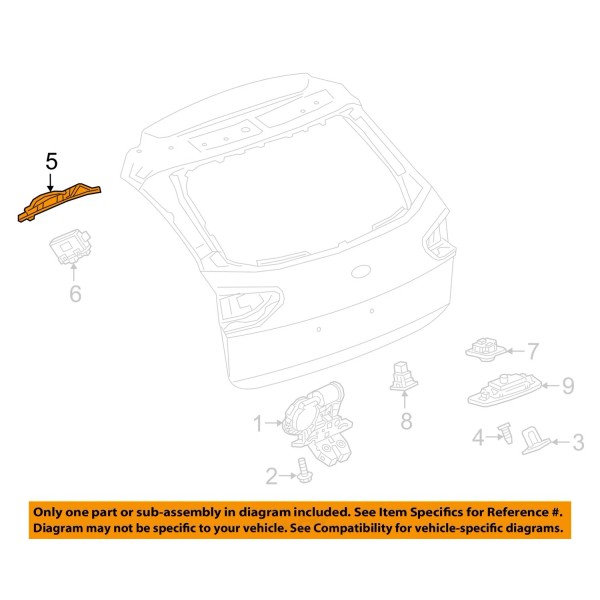 5

6

7

9

8

1

4

3

2

Only one part or sub-assembly in diagram included. See Item Specifics for Reference #.
Diagram may not be specific to your vehicle. See Compatibility for vehicle-specific diagrams.