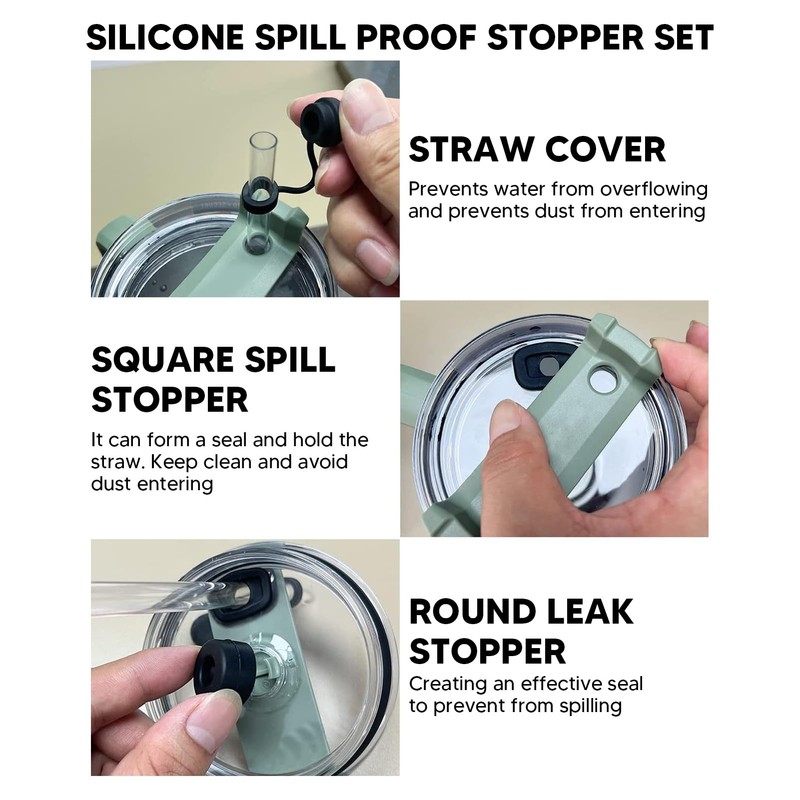 SILICONE SPILL PROOF STOPPER SET

STRAW COVER

Prevents water from overflowing and prevents dust from entering

SQUARE SPILL STOPPER

It can form a seal and hold the straw. Keep clean and avoid dust entering

ROUND LEAK STOPPER

Creating an effective seal to prevent from spilling