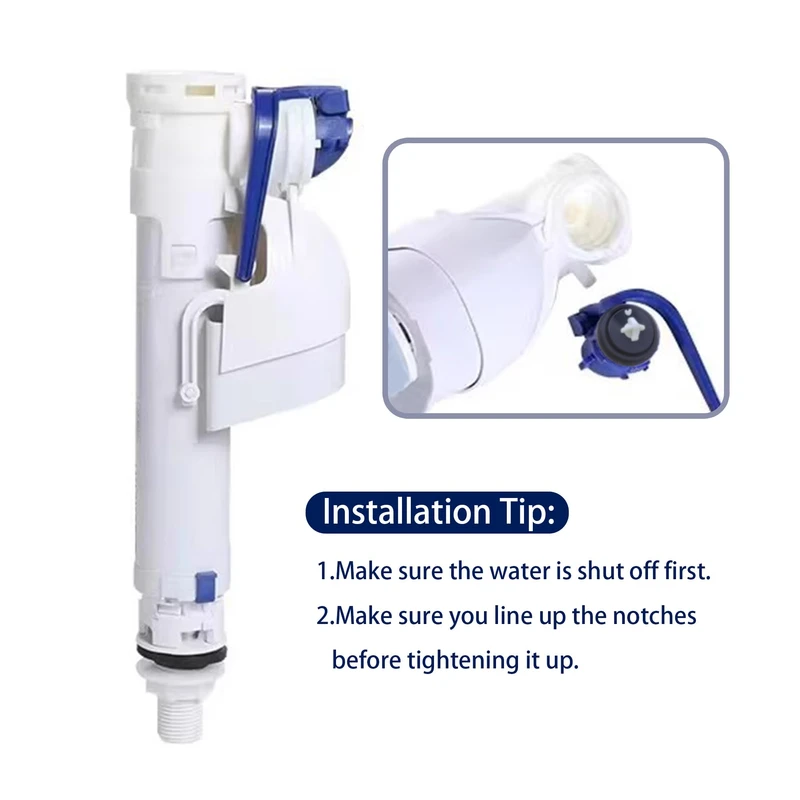 Installation Tip:

1.Make sure the water is shut off first.

2.Make sure you line up the notches before tightening it up.