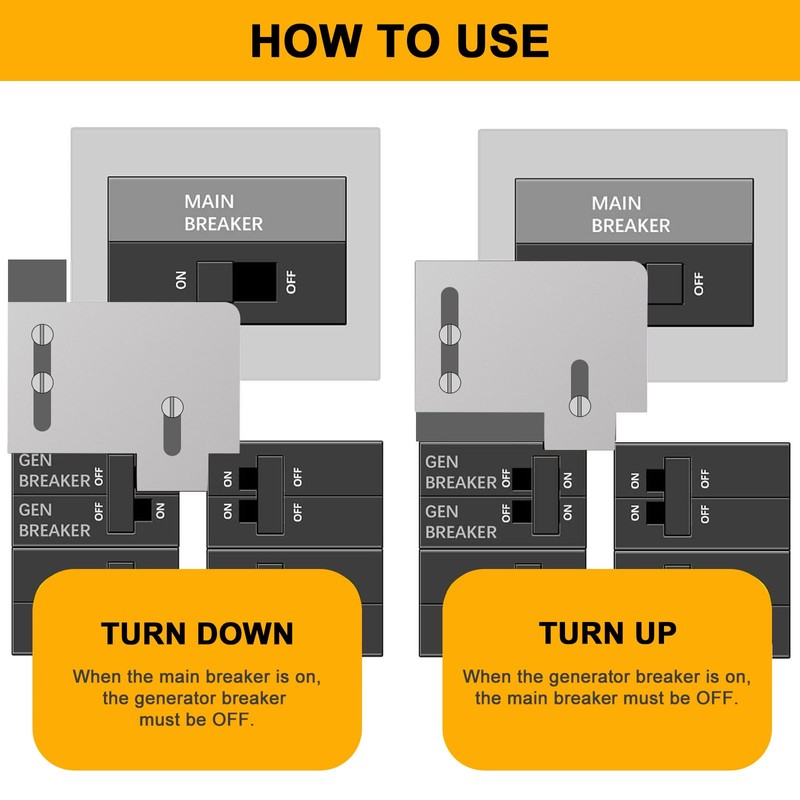 HOW TO USE

MAIN BREAKER

ON OFF

GEN BREAKER OFF

GEN BREAKER OFF ON

ON OFF

ON OFF

TURN DOWN

When the main breaker is on, the generator breaker must be OFF.

MAIN BREAKER

OFF

GEN BREAKER OFF ON

GEN BREAKER OFF ON

ON OFF

ON OFF

TURN UP

When the generator breaker is on, the main breaker must be OFF.