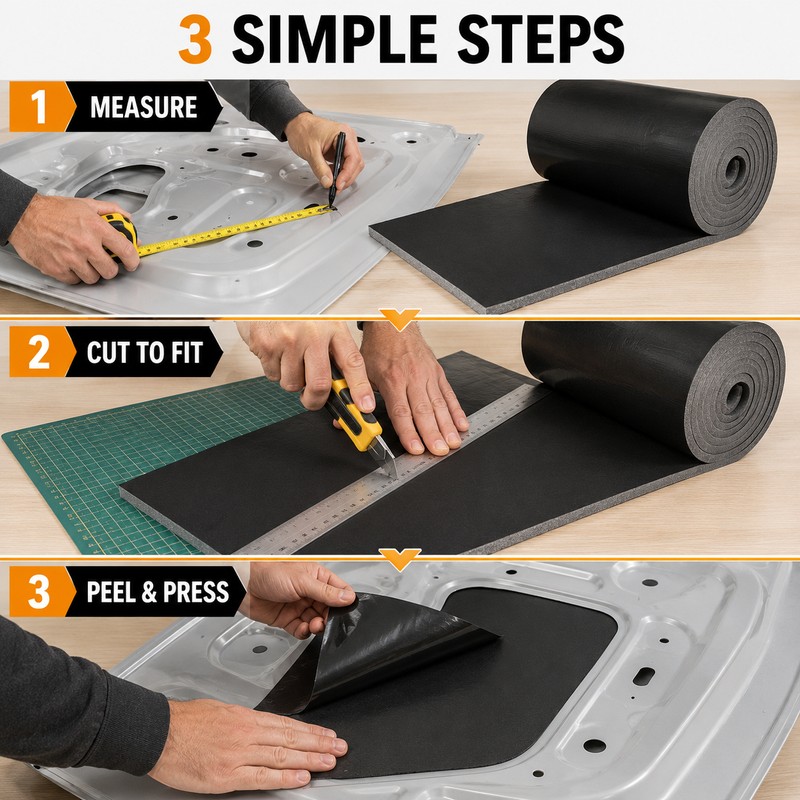 3 SIMPLE STEPS

1 MEASURE

2 CUT TO FIT

3 PEEL & PRESS