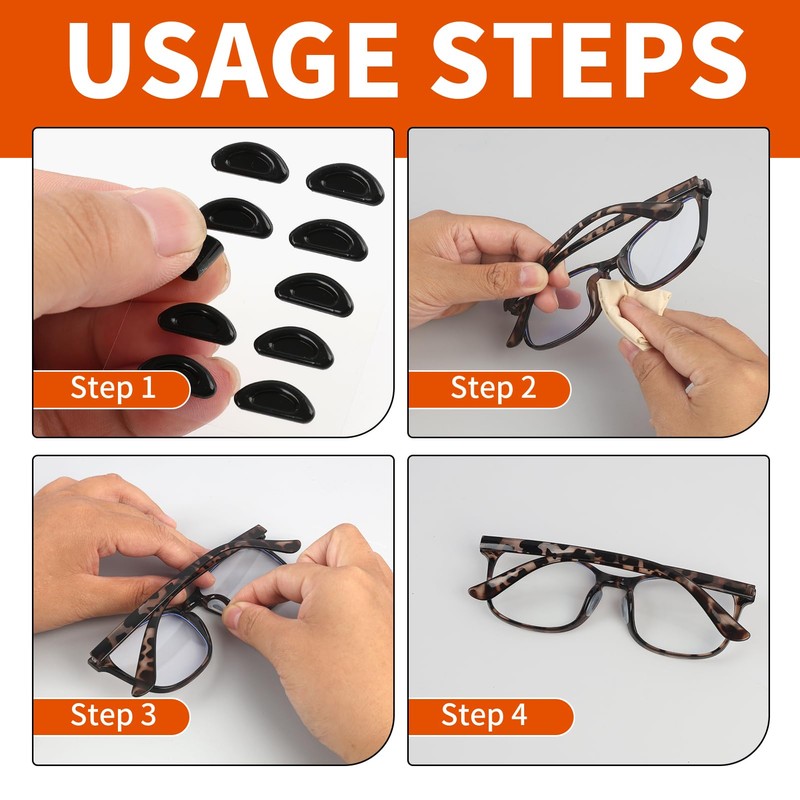 USAGE STEPS

Step 1

Step 2

Step 3

Step 4