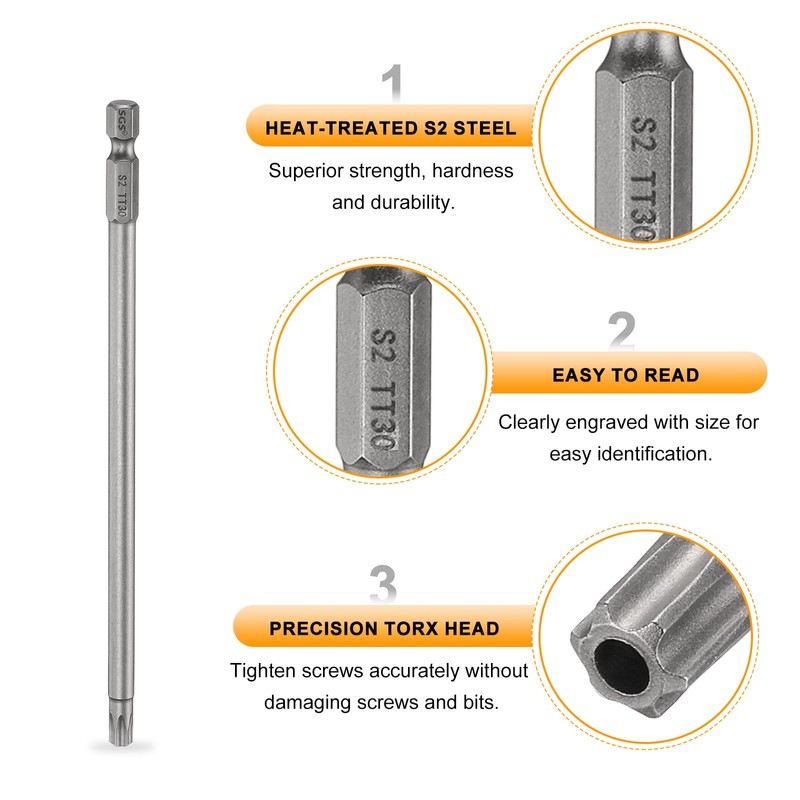 SGS
S2 TT30

1
HEAT-TREATED S2 STEEL
Superior strength, hardness and durability.

S2 TT30

S2 TT30

2
EASY TO READ
Clearly engraved with size for easy identification.

3
PRECISION TORX HEAD
Tighten screws accurately without damaging screws and bits.