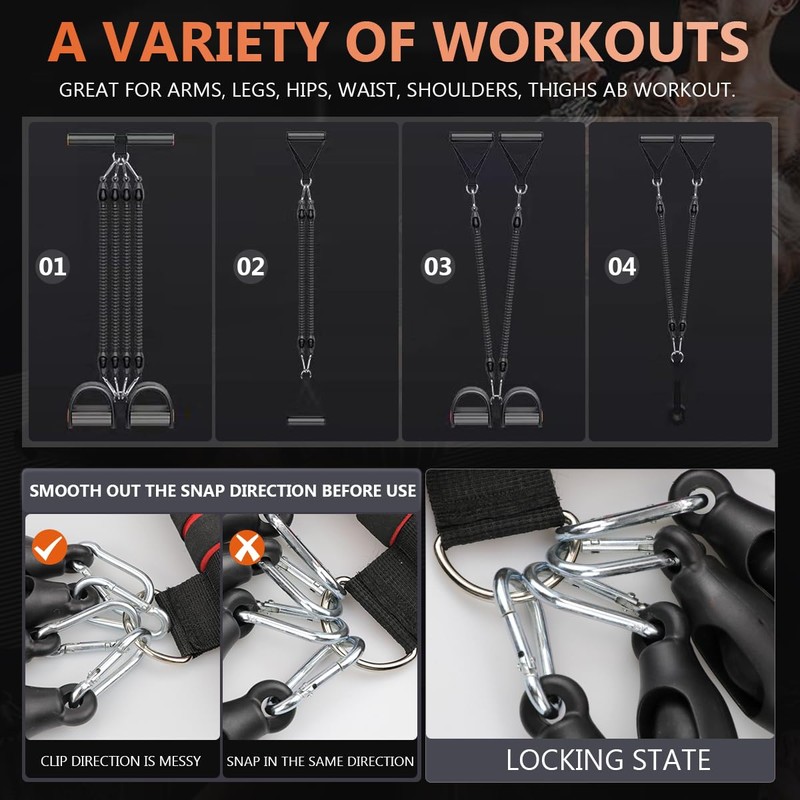 A VARIETY OF WORKOUTS

GREAT FOR ARMS, LEGS, HIPS, WAIST, SHOULDERS, THIGHS AB WORKOUT.

01

02

03

04

SMOOTH OUT THE SNAP DIRECTION BEFORE USE

CLIP DIRECTION IS MESSY

SNAP IN THE SAME DIRECTION

LOCKING STATE