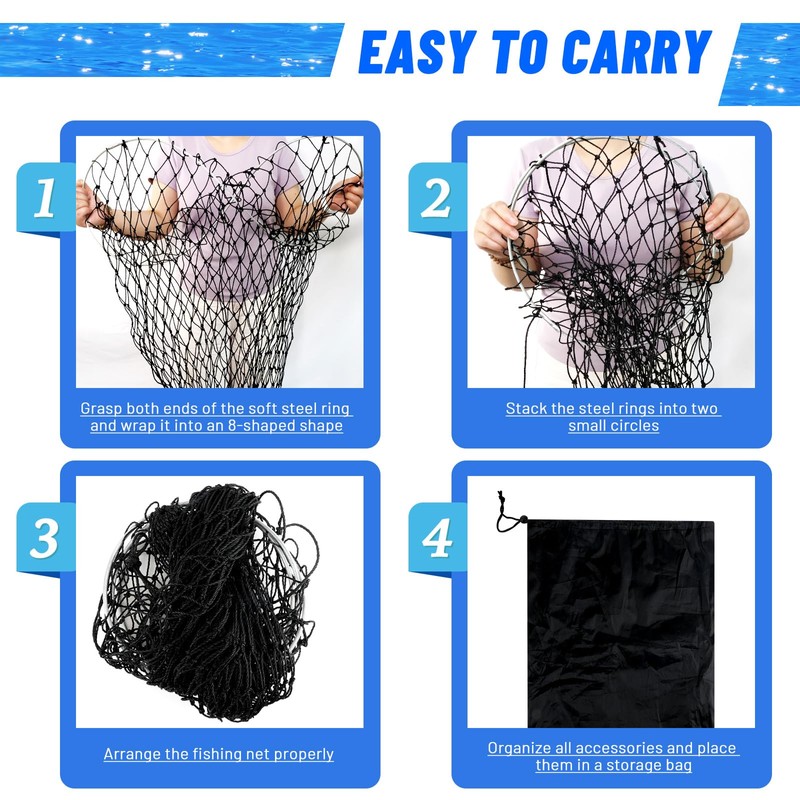 EASY TO CARRY

1

Grasp both ends of the soft steel ring and wrap it into an 8-shaped shape

2

Stack the steel rings into two small circles

3

Arrange the fishing net properly

4

Organize all accessories and place them in a storage bag