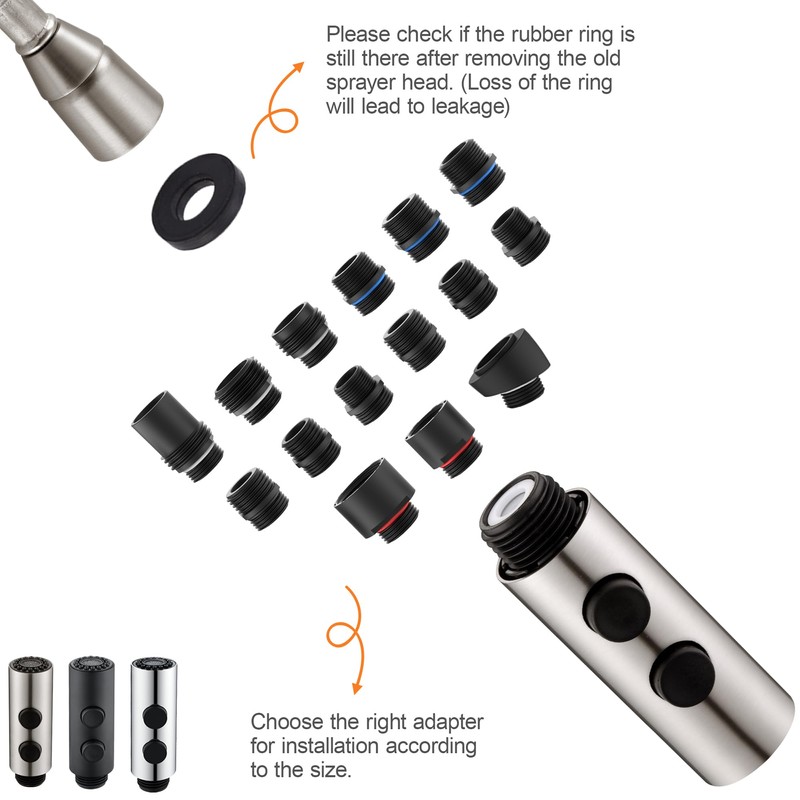 Please check if the rubber ring is still there after removing the old sprayer head. (Loss of the ring will lead to leakage)

Choose the right adapter for installation according to the size.