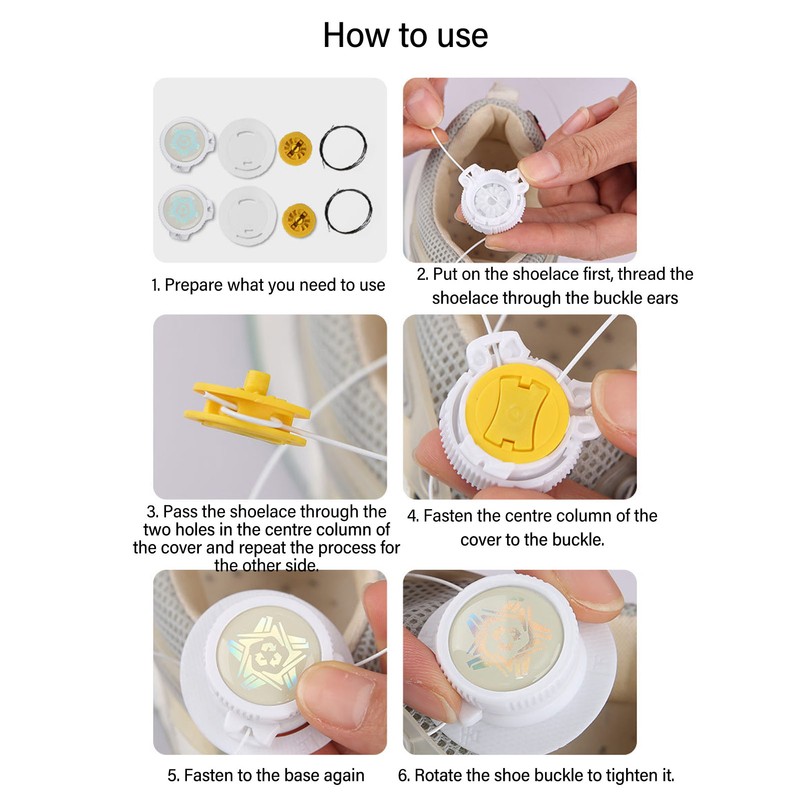 How to use

1. Prepare what you need to use

2. Put on the shoelace first, thread the shoelace through the buckle ears

3. Pass the shoelace through the two holes in the centre column of the cover and repeat the process for the other side.

4. Fasten the centre column of the cover to the buckle.

5. Fasten to the base again

6. Rotate the shoe buckle to tighten it.