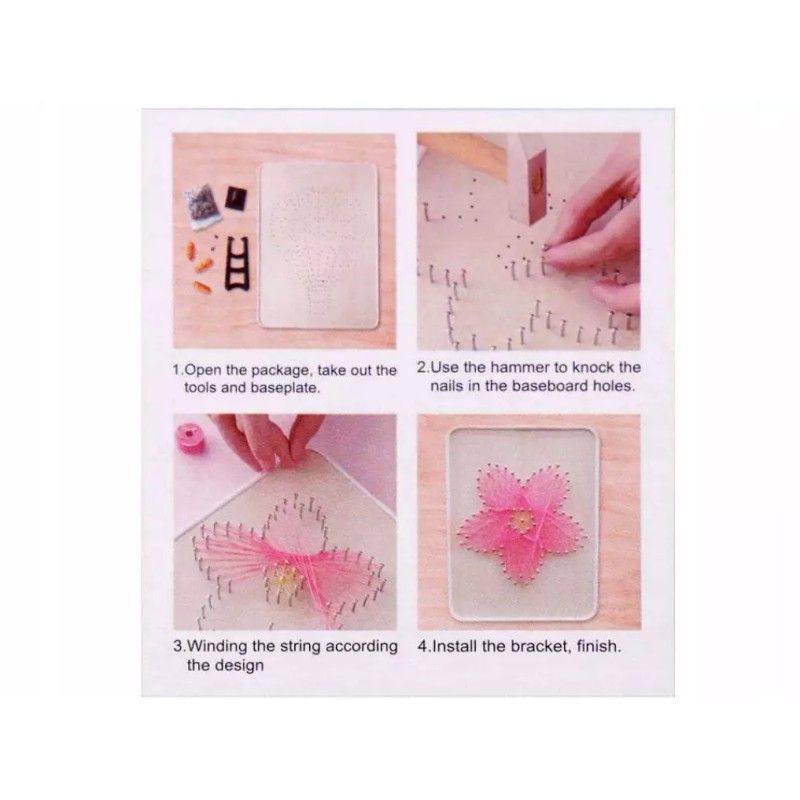 1.Open the package, take out the tools and baseplate.

2.Use the hammer to knock the nails in the baseboard holes.

3.Winding the string according the design

4.Install the bracket, finish.