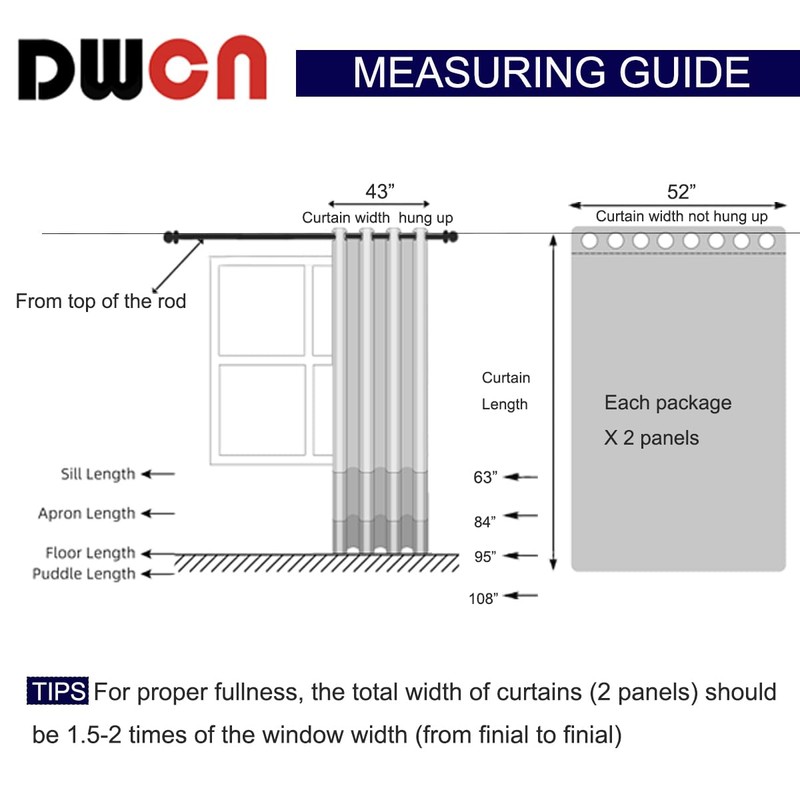 DWCN

MEASURING GUIDE

43”
Curtain width hung up

52”
Curtain width not hung up

From top of the rod

Curtain Length

Each package
X 2 panels

Sill Length
Apron Length
Floor Length
Puddle Length

63”
84”
95”
108”

TIPS For proper fullness, the total width of curtains (2 panels) should be 1.5-2 times of the window width (from finial to finial)