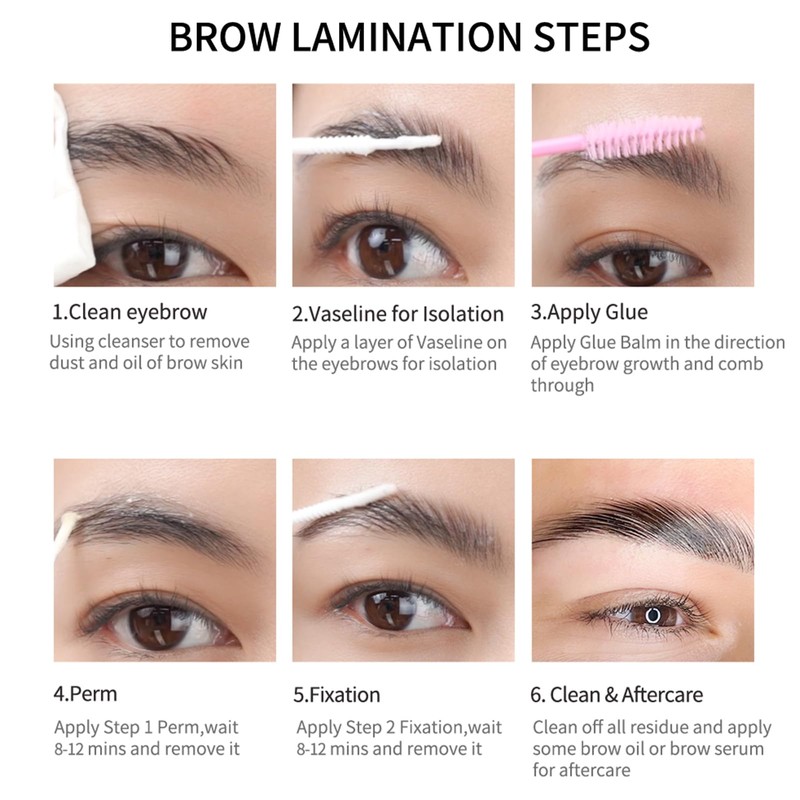 BROW LAMINATION STEPS

1.Clean eyebrow
Using cleanser to remove dust and oil of brow skin

2.Vaseline for Isolation
Apply a layer of Vaseline on the eyebrows for isolation

3.Apply Glue
Apply Glue Balm in the direction of eyebrow growth and comb through

4.Perm
Apply Step 1 Perm,wait 8-12 mins and remove it

5.Fixation
Apply Step 2 Fixation,wait 8-12 mins and remove it

6. Clean & Aftercare
Clean off all residue and apply some brow oil or brow serum for aftercare