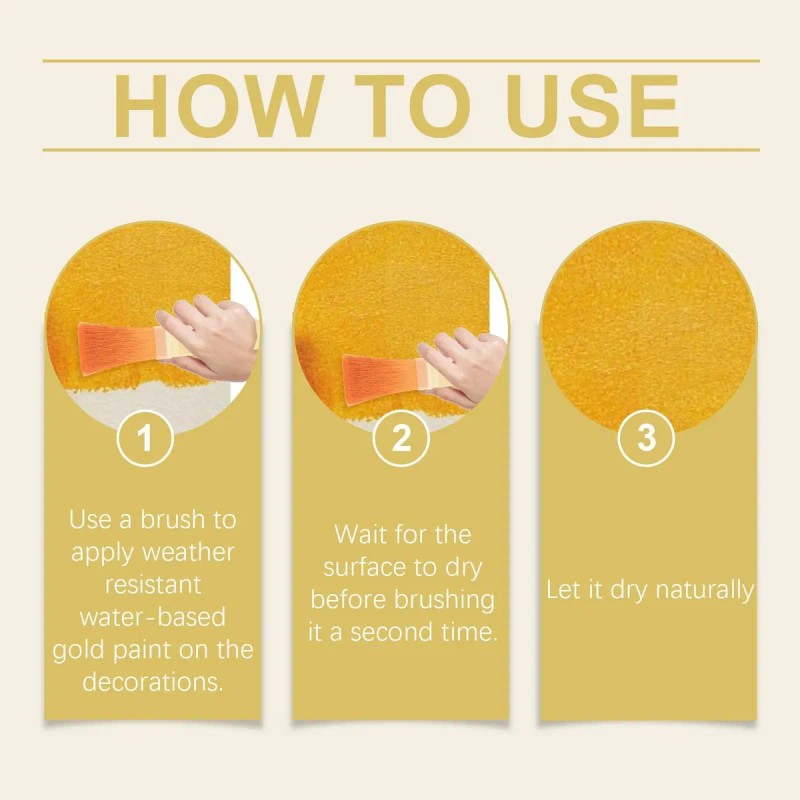 HOW TO USE

1

Use a brush to apply weather resistant water-based gold paint on the decorations.

2

Wait for the surface to dry before brushing it a second time.

3

Let it dry naturally