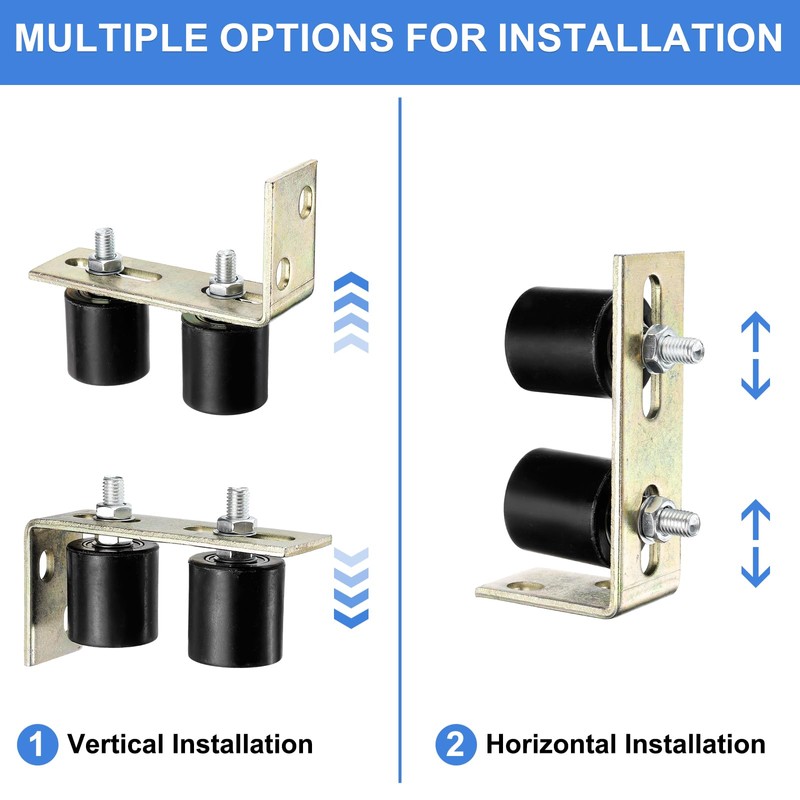 MULTIPLE OPTIONS FOR INSTALLATION

1 Vertical Installation

2 Horizontal Installation