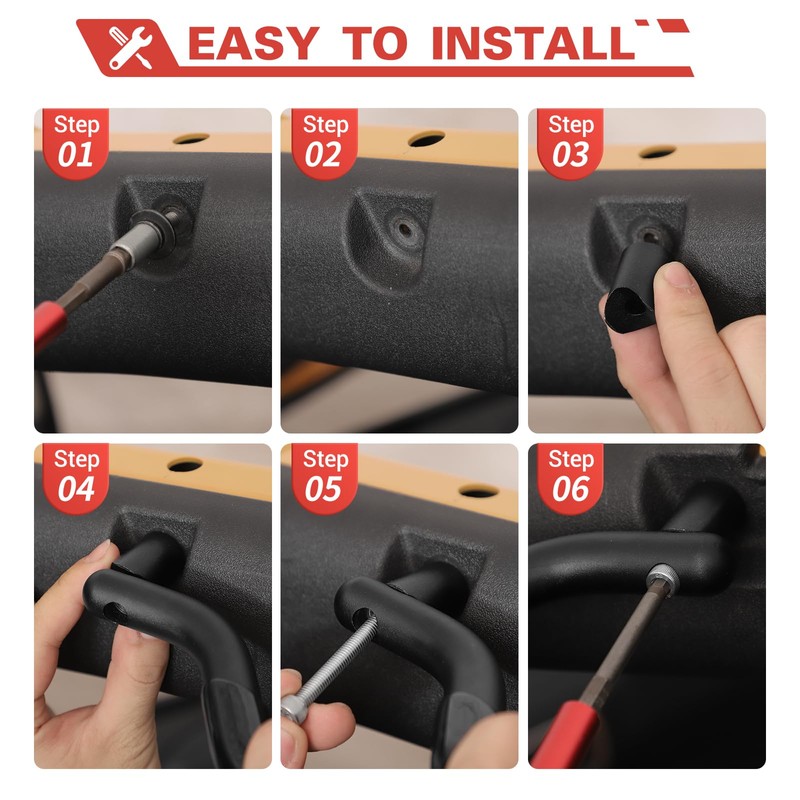 EASY TO INSTALL

Step 01

Step 02

Step 03

Step 04

Step 05

Step 06