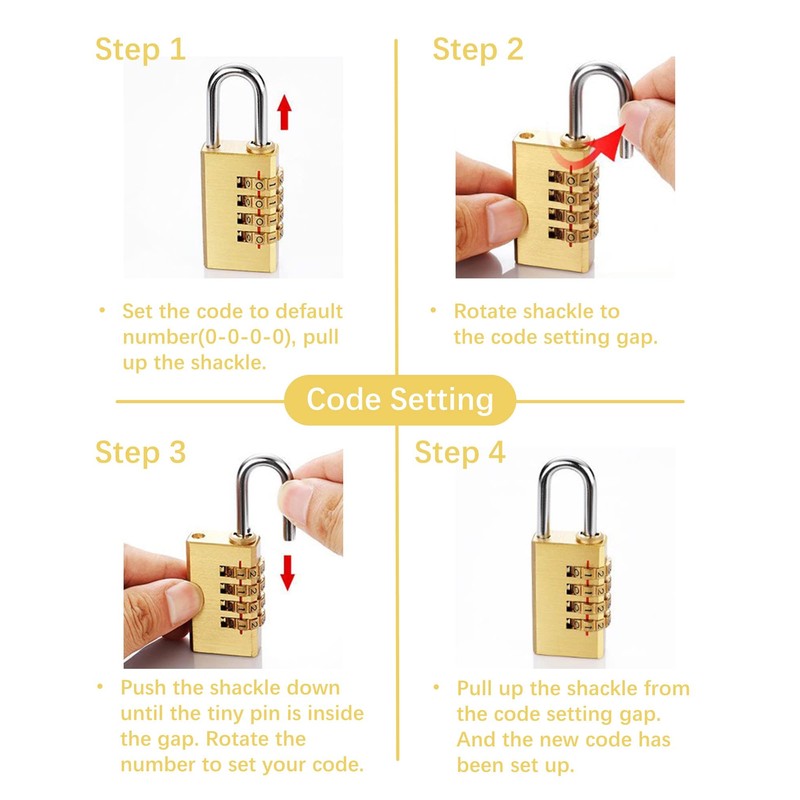 Step 1

• Set the code to default number(0-0-0-0), pull up the shackle.

Step 2

• Rotate shackle to the code setting gap.

Code Setting

Step 3

• Push the shackle down until the tiny pin is inside the gap. Rotate the number to set your code.

Step 4

• Pull up the shackle from the code setting gap. And the new code has been set up.