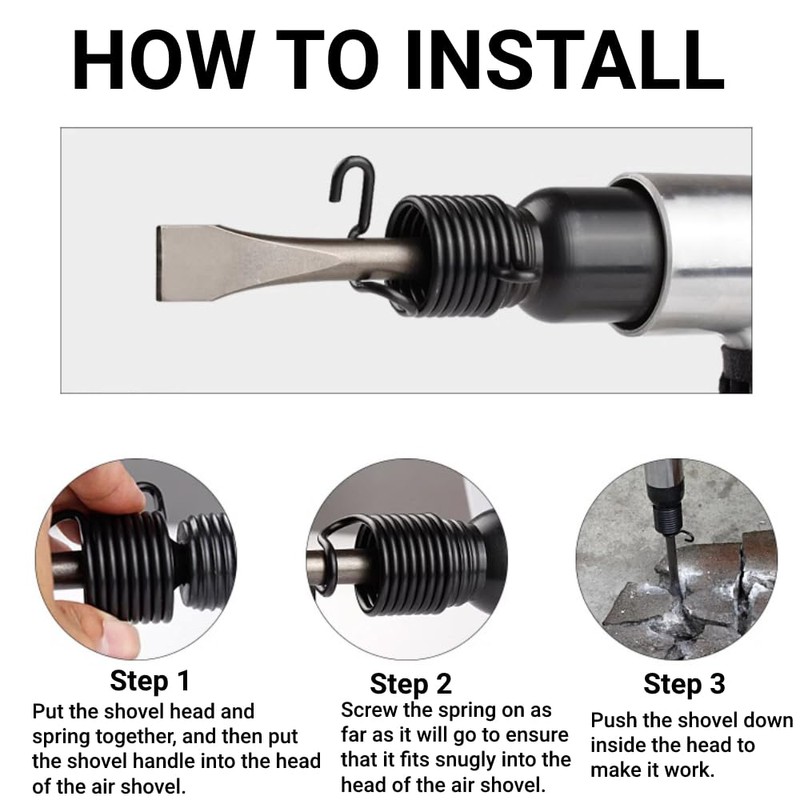 HOW TO INSTALL

Step 1
Put the shovel head and spring together, and then put the shovel handle into the head of the air shovel.

Step 2
Screw the spring on as far as it will go to ensure that it fits snugly into the head of the air shovel.

Step 3
Push the shovel down inside the head to make it work.