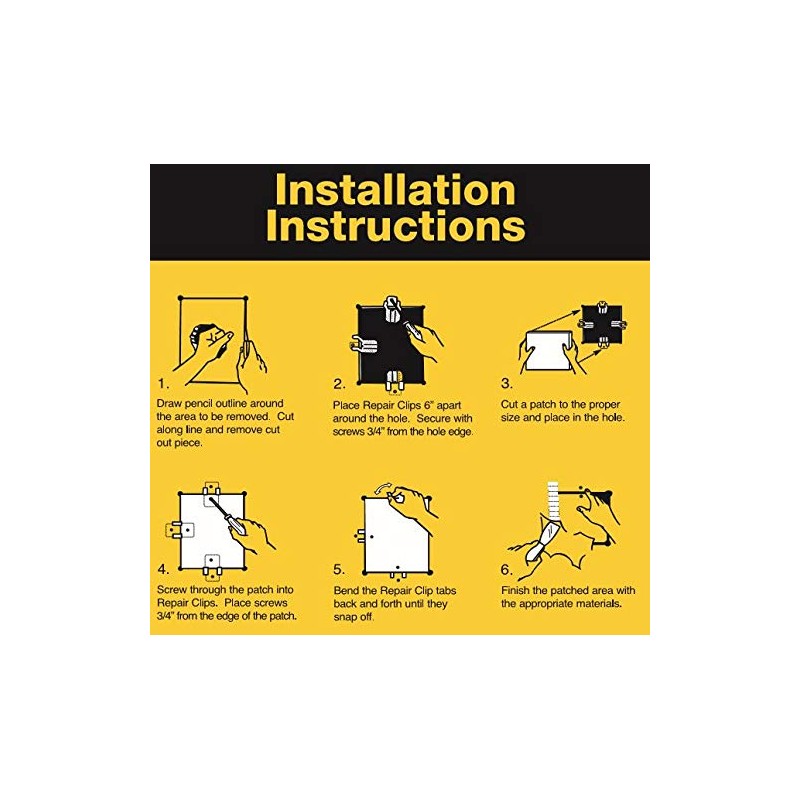 Installation Instructions

1.
Draw pencil outline around the area to be removed. Cut along line and remove cut out piece.

2.
Place Repair Clips 6" apart around the hole. Secure with screws 3/4" from the hole edge.

3.
Cut a patch to the proper size and place in the hole.

4.
Screw through the patch into Repair Clips. Place screws 3/4" from the edge of the patch.

5.
Bend the Repair Clip tabs back and forth until they snap off.

6.
Finish the patched area with the appropriate materials.