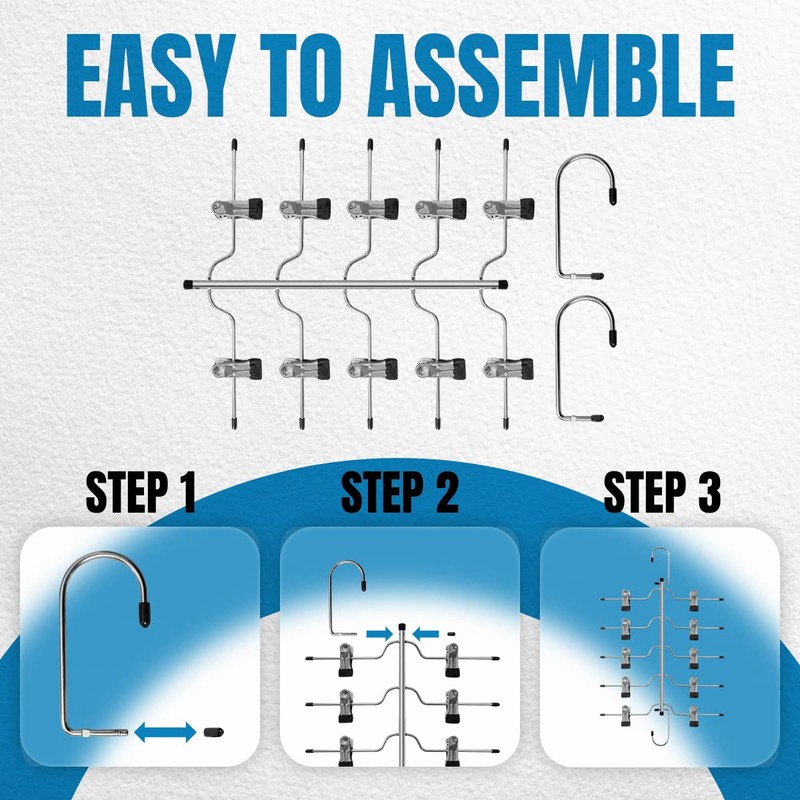 EASY TO ASSEMBLE

STEP 1

STEP 2

STEP 3