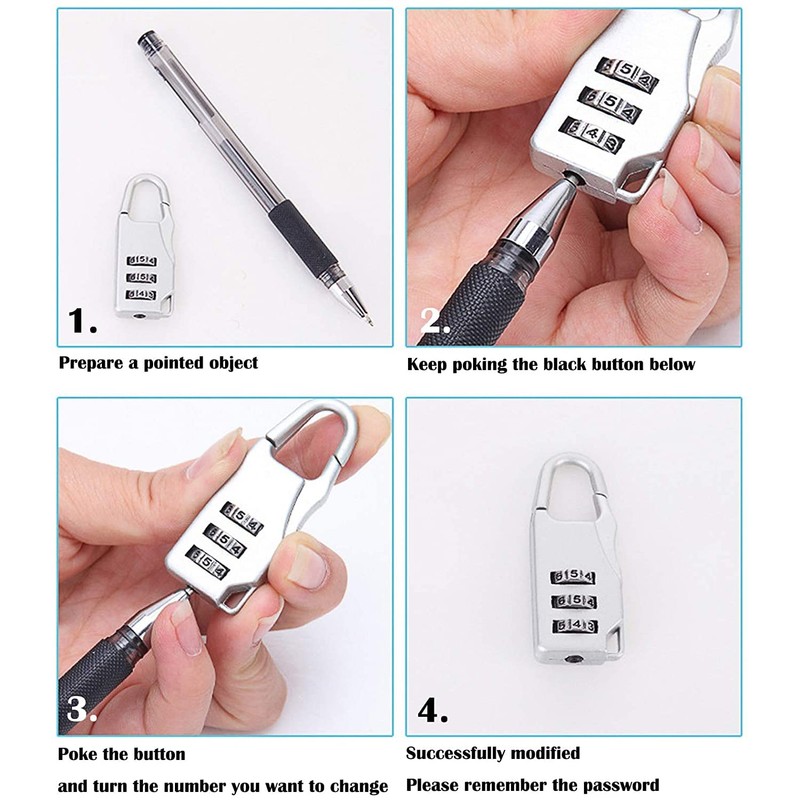 1.

Prepare a pointed object

2.

Keep poking the black button below

3.

Poke the button

and turn the number you want to change

4.

Successfully modified

Please remember the password