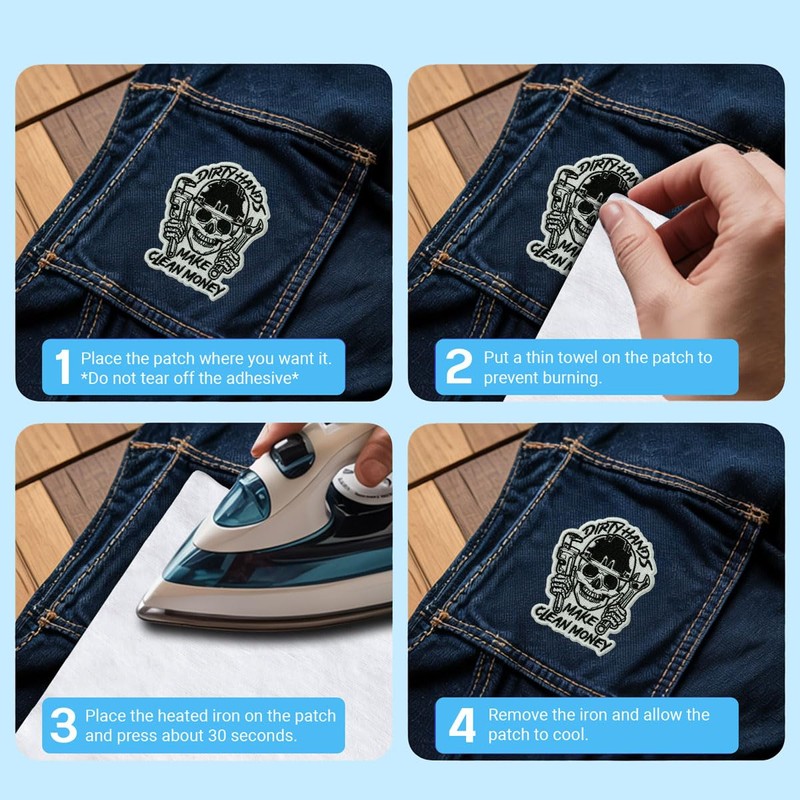 DIRTY HANDS MAKE CLEAN MONEY

1 Place the patch where you want it. *Do not tear off the adhesive*

DIRTY HANDS MAKE CLEAN MONEY

2 Put a thin towel on the patch to prevent burning.

3 Place the heated iron on the patch and press about 30 seconds.

DIRTY HANDS MAKE CLEAN MONEY

4 Remove the iron and allow the patch to cool.