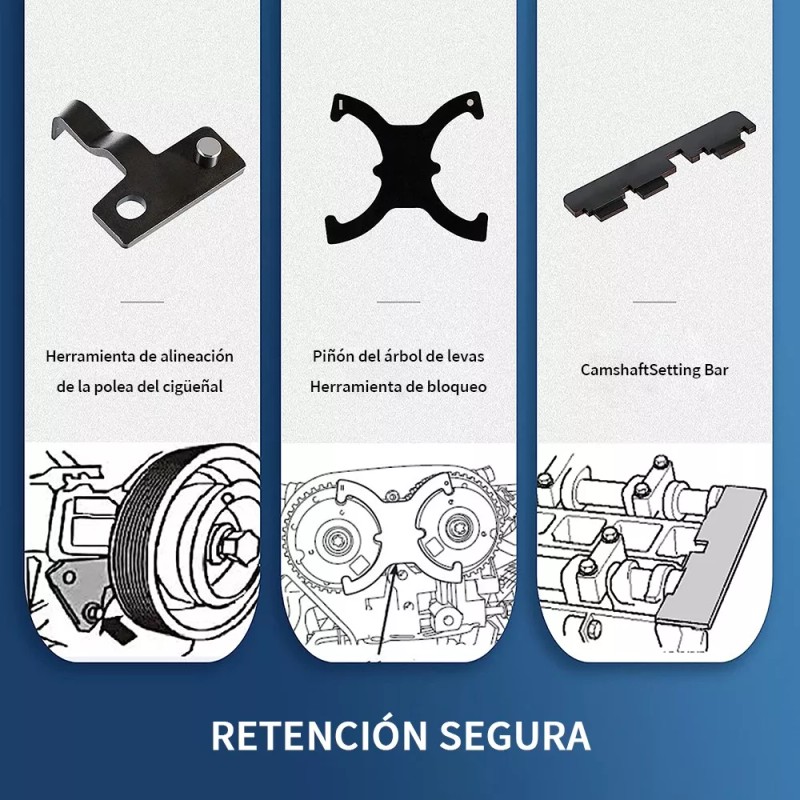 Herramienta de alineación de la polea del cigüeñal

Piñón del árbol de levas Herramienta de bloqueo

CamshaftSetting Bar

RETENCIÓN SEGURA