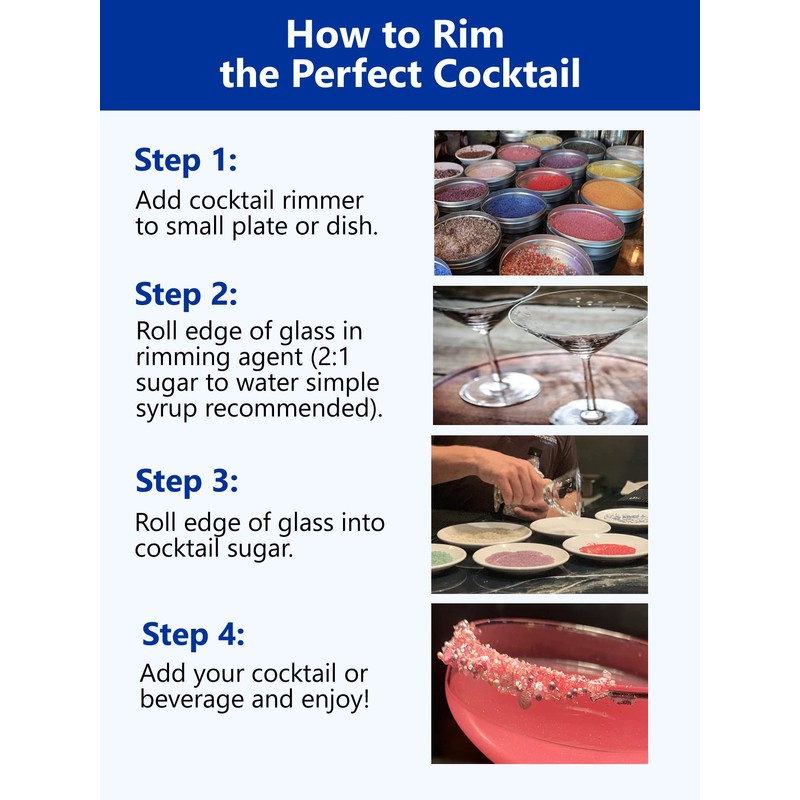 How to Rim the Perfect Cocktail

Step 1:
Add cocktail rimmer to small plate or dish.

Step 2:
Roll edge of glass in rimming agent (2:1 sugar to water simple syrup recommended).

Step 3:
Roll edge of glass into cocktail sugar.

Step 4:
Add your cocktail or beverage and enjoy!