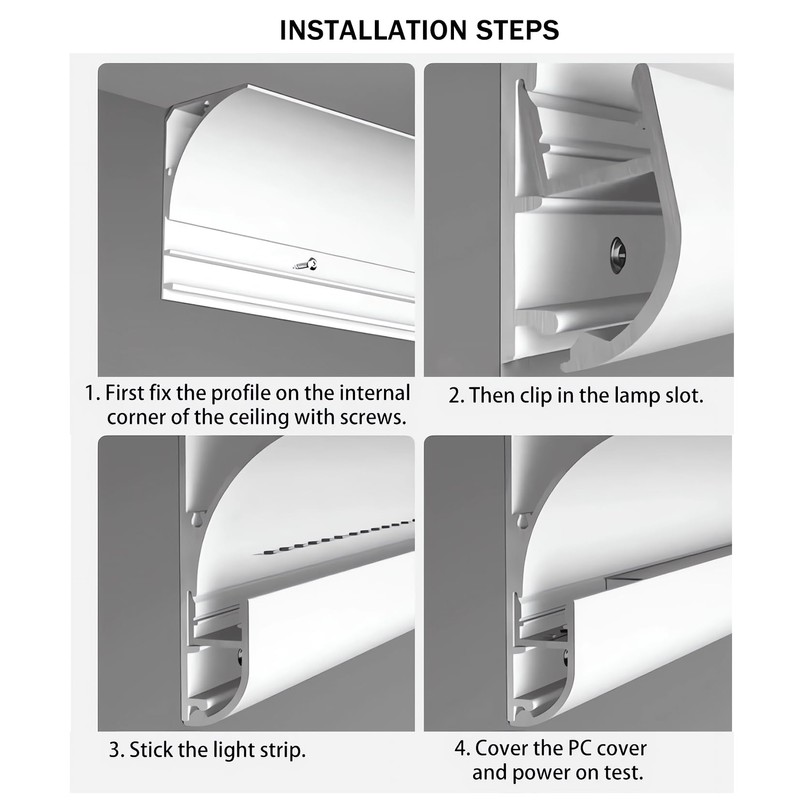 INSTALLATION STEPS

1. First fix the profile on the internal corner of the ceiling with screws.

2. Then clip in the lamp slot.

3. Stick the light strip.

4. Cover the PC cover and power on test.