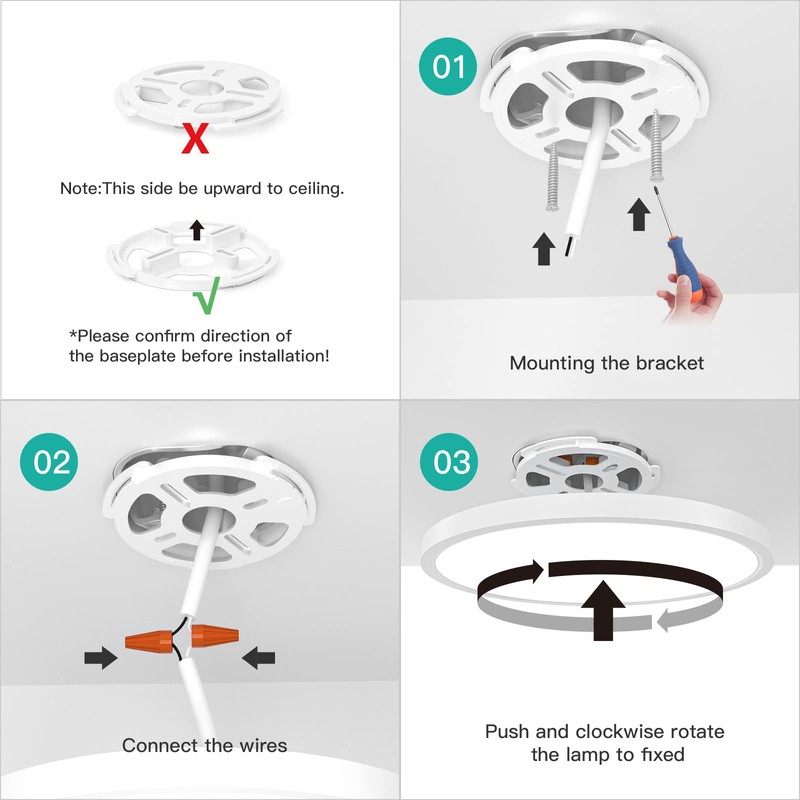 X

Note:This side be upward to ceiling.

√

*Please confirm direction of the baseplate before installation!

01

Mounting the bracket

02

Connect the wires

03

Push and clockwise rotate the lamp to fixed