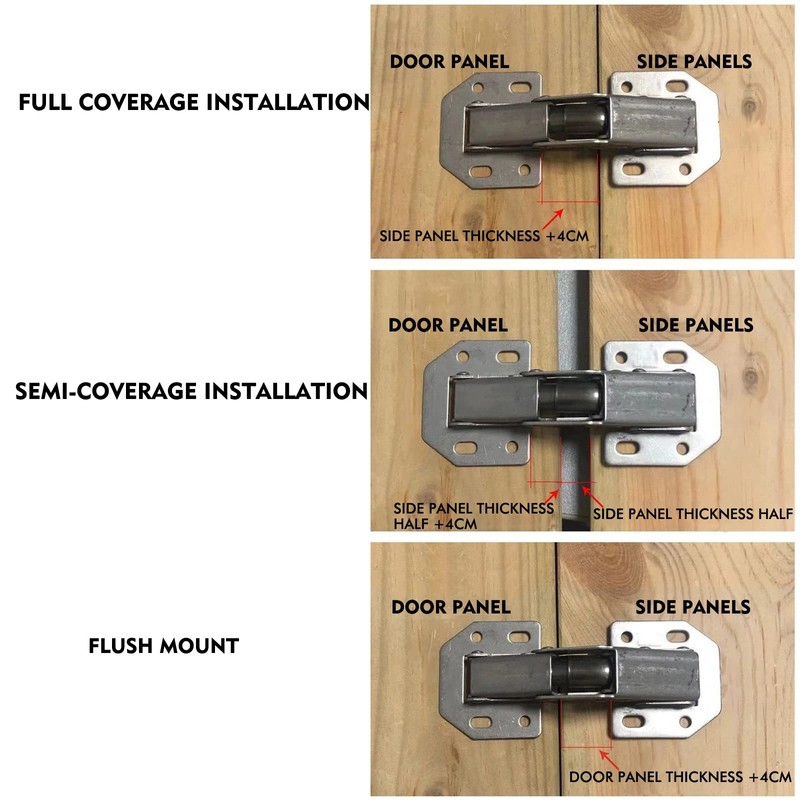 FULL COVERAGE INSTALLATION

DOOR PANEL

SIDE PANELS

SIDE PANEL THICKNESS +4CM

SEMI-COVERAGE INSTALLATION

DOOR PANEL

SIDE PANELS

SIDE PANEL THICKNESS HALF +4CM

SIDE PANEL THICKNESS HALF

FLUSH MOUNT

DOOR PANEL

SIDE PANELS

DOOR PANEL THICKNESS +4CM