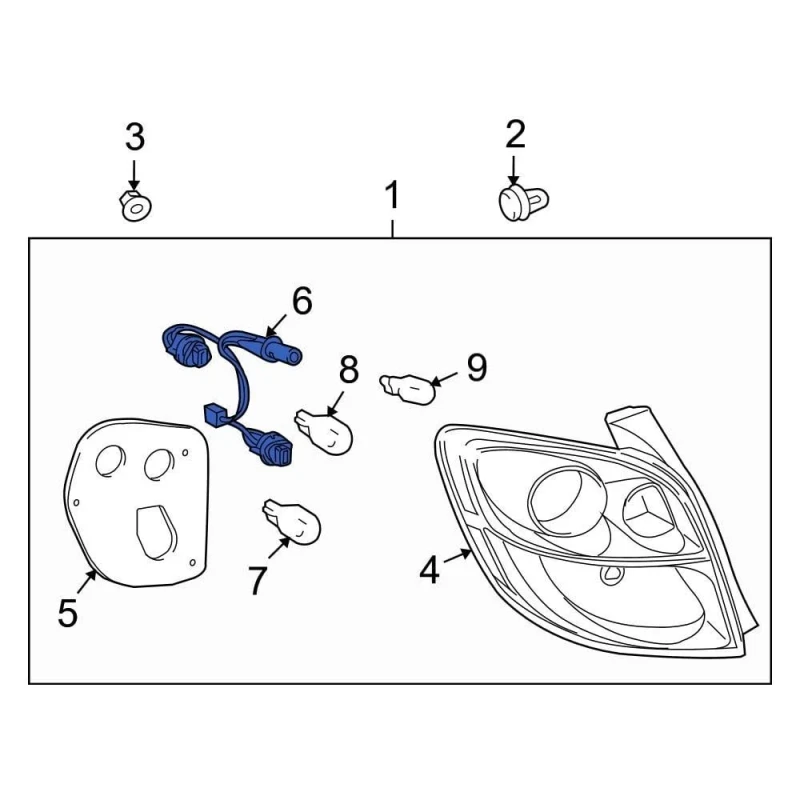 3
2
1
6
8
9
5
7
4