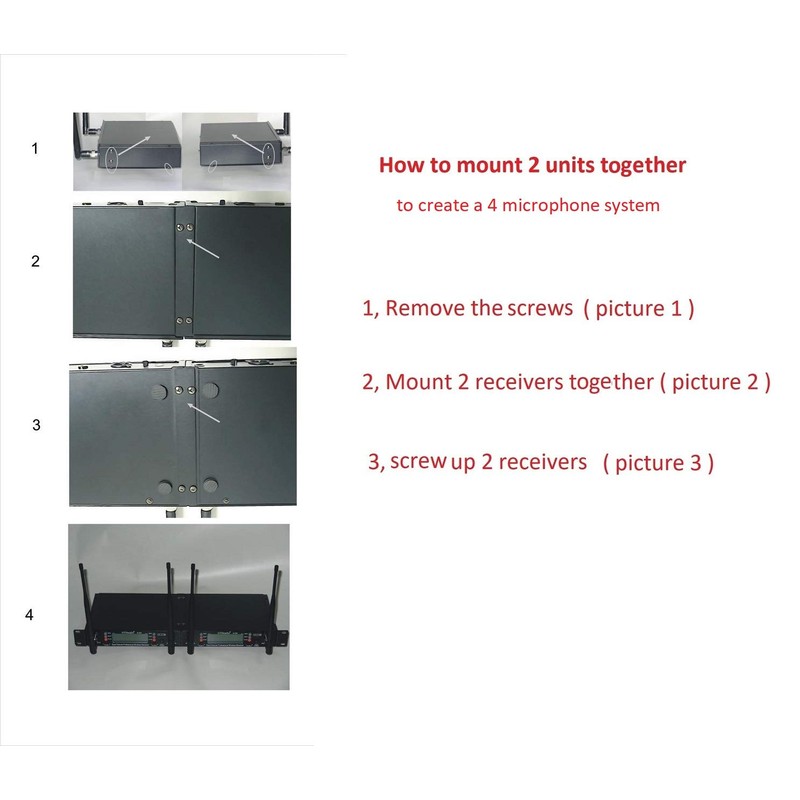 1

2

3

4

How to mount 2 units together

to create a 4 microphone system

1, Remove the screws ( picture 1 )

2, Mount 2 receivers together ( picture 2 )

3, screw up 2 receivers ( picture 3 )