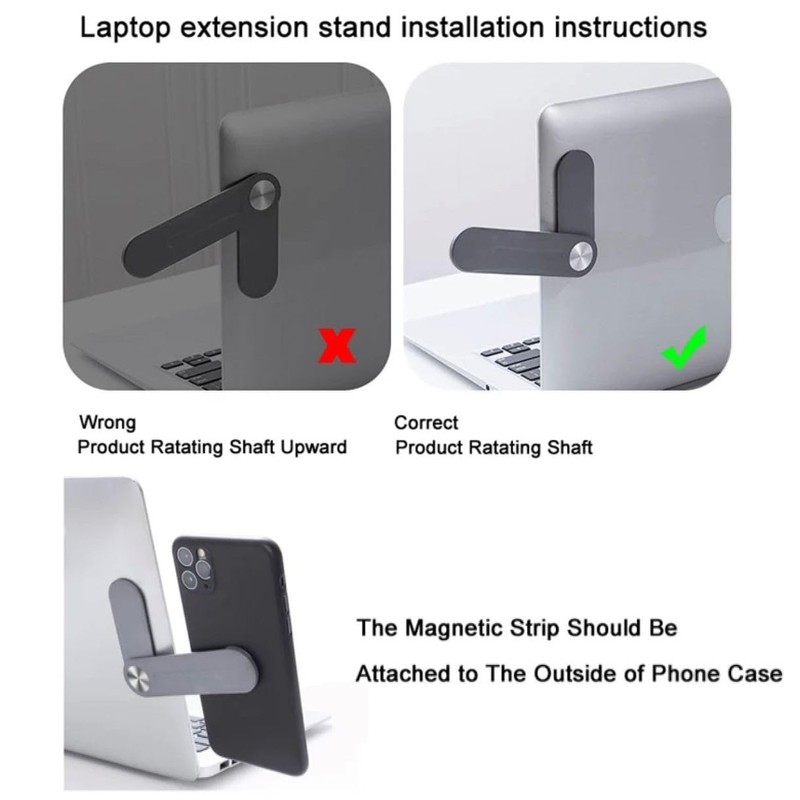 Laptop extension stand installation instructions

Wrong
Product Ratating Shaft Upward

Correct
Product Ratating Shaft

The Magnetic Strip Should Be
Attached to The Outside of Phone Case