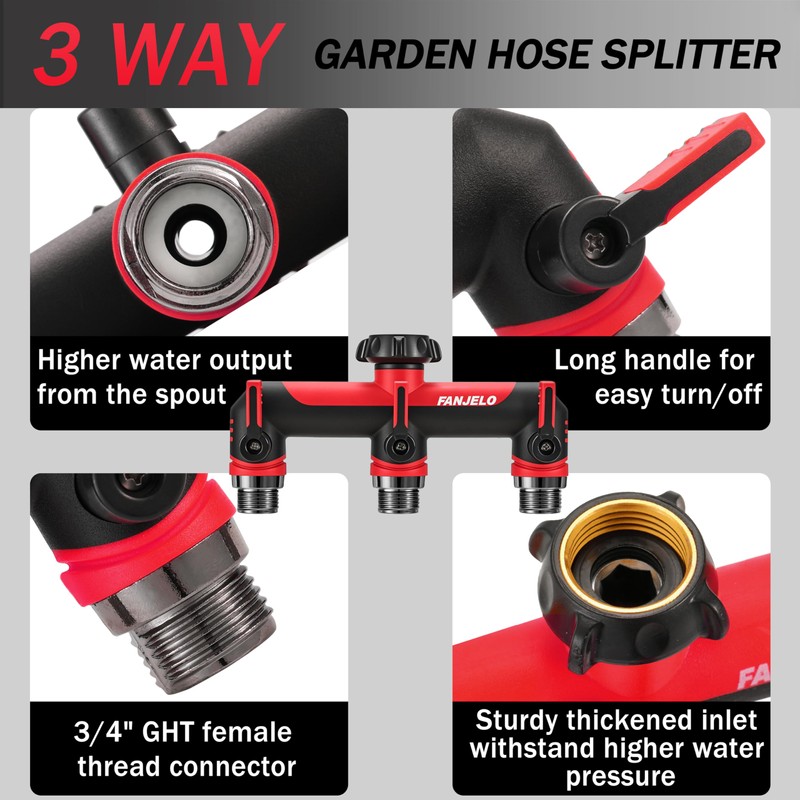 3 WAY GARDEN HOSE SPLITTER

Higher water output from the spout

Long handle for easy turn/off

FANJELO

3/4" GHT female thread connector

FA

Sturdy thickened inlet withstand higher water pressure