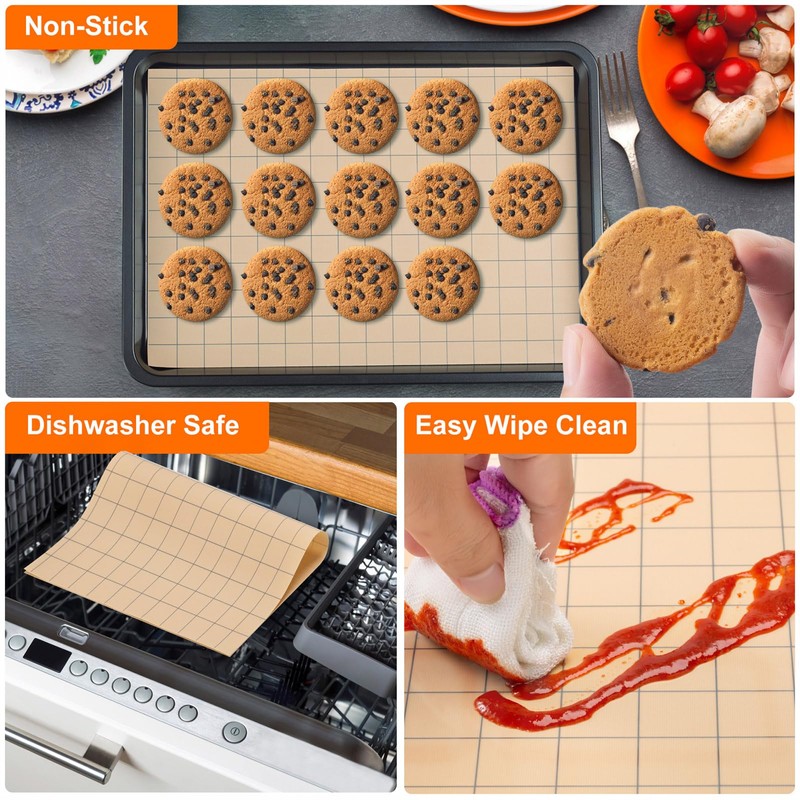 Non-Stick

Dishwasher Safe

Easy Wipe Clean