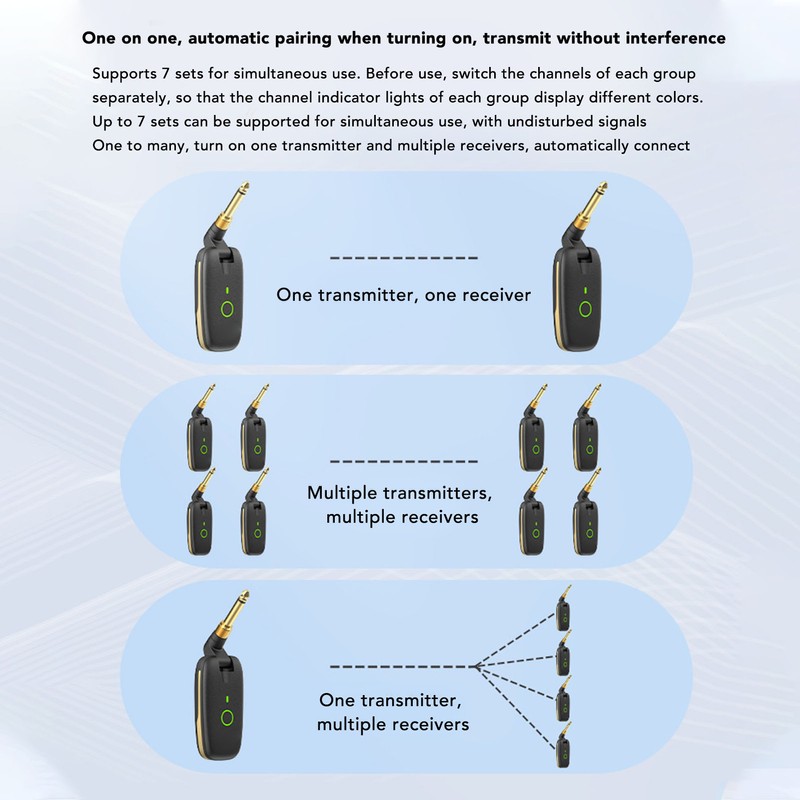 One on one, automatic pairing when turning on, transmit without interference

Supports 7 sets for simultaneous use. Before use, switch the channels of each group separately, so that the channel indicator lights of each group display different colors.
Up to 7 sets can be supported for simultaneous use, with undisturbed signals
One to many, turn on one transmitter and multiple receivers, automatically connect

One transmitter, one receiver

Multiple transmitters, multiple receivers

One transmitter, multiple receivers