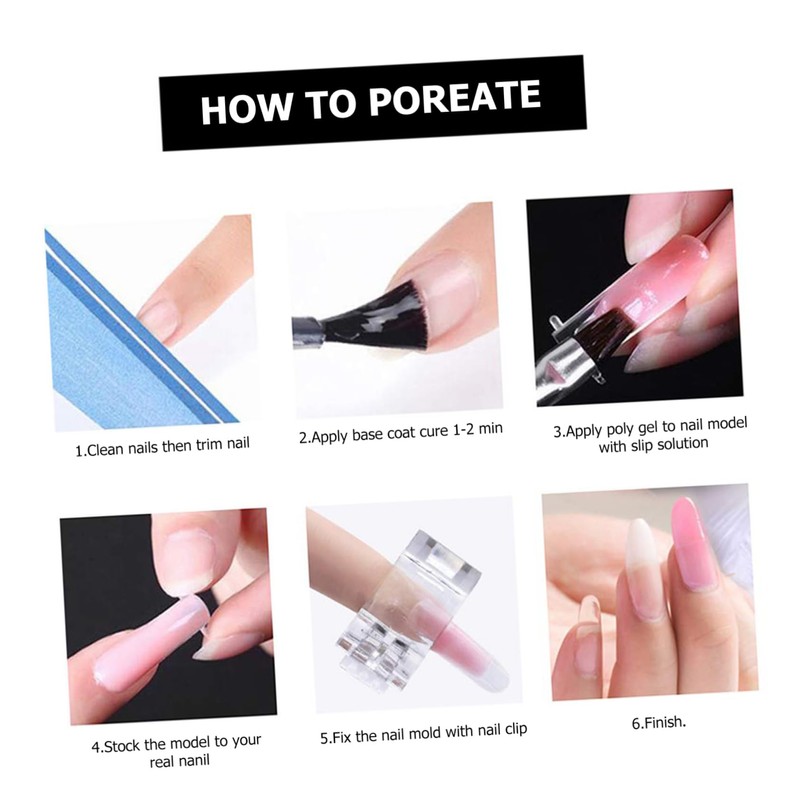 HOW TO POREATE

1.Clean nails then trim nail

2.Apply base coat cure 1-2 min

3.Apply poly gel to nail model with slip solution

4.Stock the model to your real nanil

5.Fix the nail mold with nail clip

6.Finish.