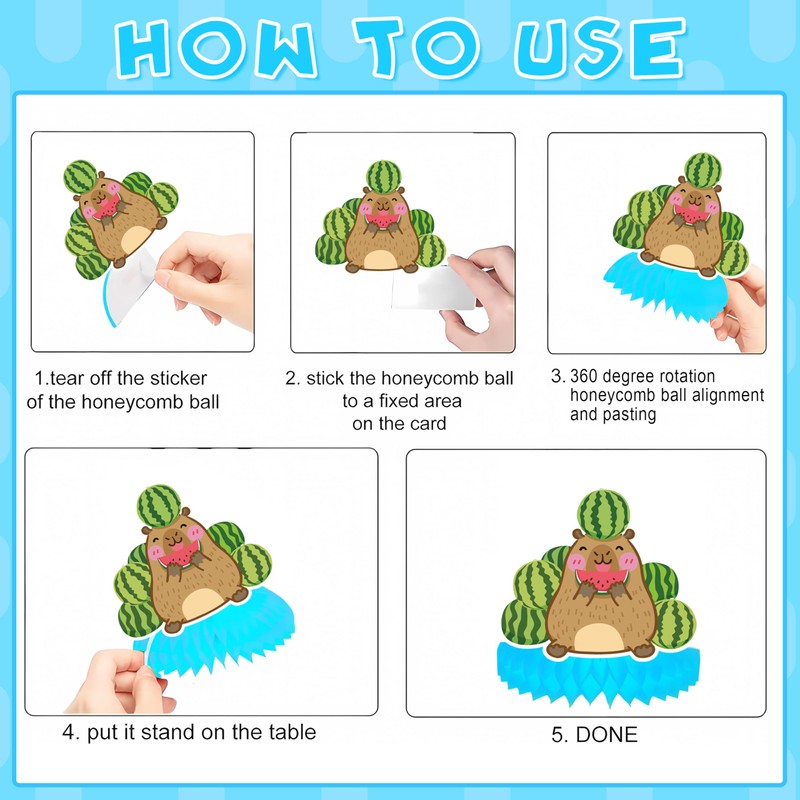 HOW TO USE

1.tear off the sticker of the honeycomb ball

2. stick the honeycomb ball to a fixed area on the card

3. 360 degree rotation honeycomb ball alignment and pasting

4. put it stand on the table

5. DONE