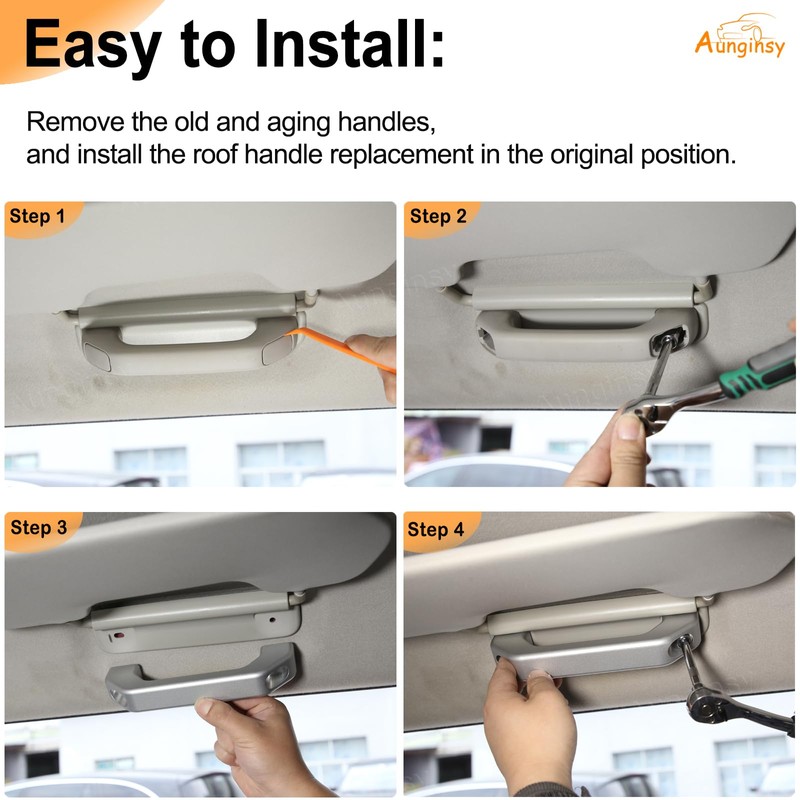 Easy to Install:

Aunginsy

Remove the old and aging handles, and install the roof handle replacement in the original position.

Step 1

Step 2

Step 3

Step 4