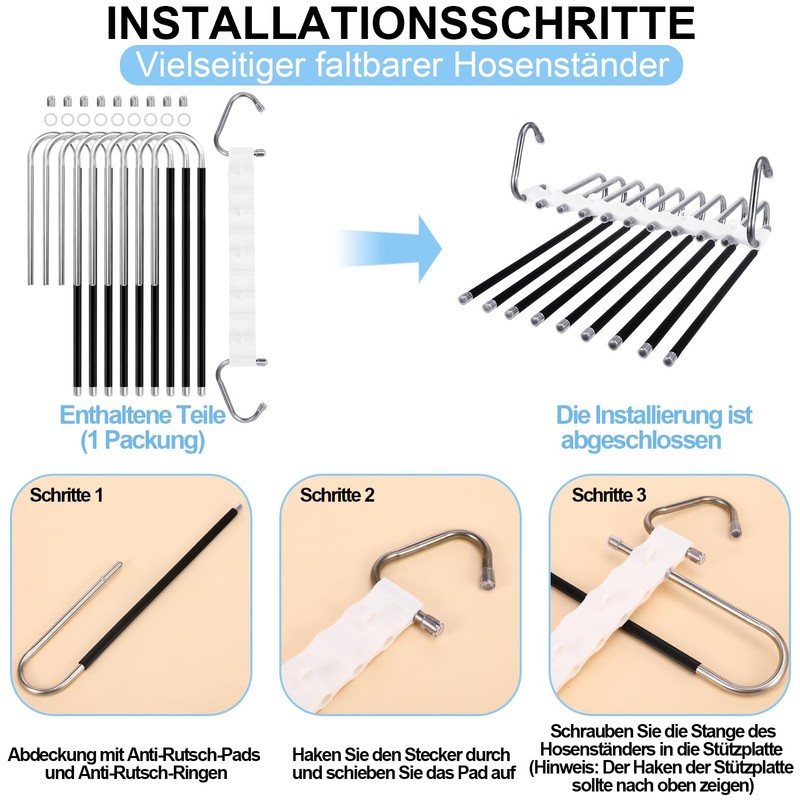 INSTALLATIONSSCHRITTE

Vielseitiger faltbarer Hosenständer

Enthaltene Teile (1 Packung)

Die Installierung ist abgeschlossen

Schritte 1

Abdeckung mit Anti-Rutsch-Pads und Anti-Rutsch-Ringen

Schritte 2

Haken Sie den Stecker durch und schieben Sie das Pad auf

Schritte 3

Schrauben Sie die Stange des Hosenständers in die Stützplatte (Hinweis: Der Haken der Stützplatte sollte nach oben zeigen)