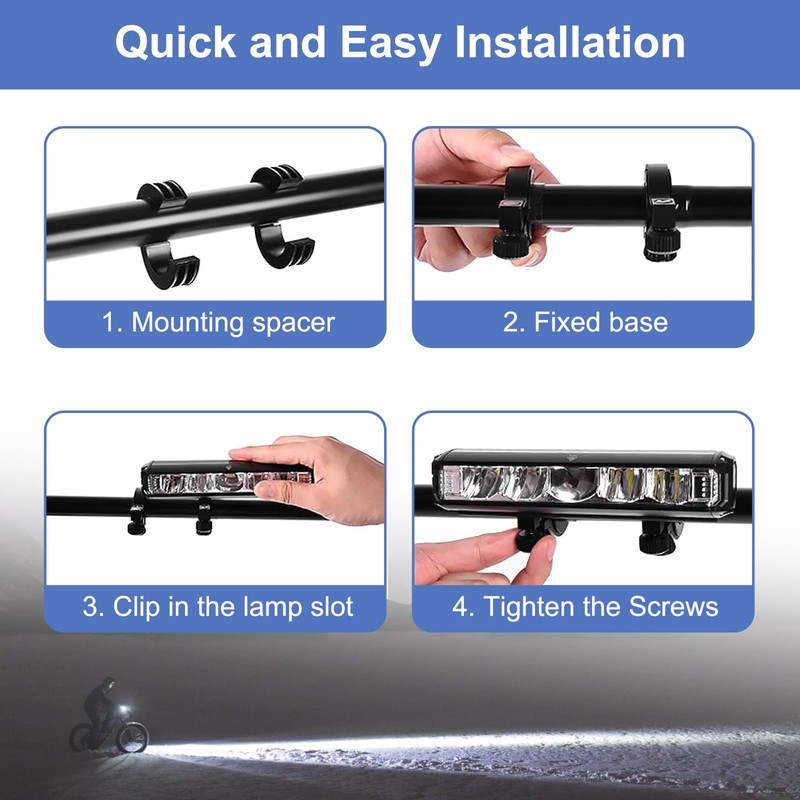 Quick and Easy Installation

1. Mounting spacer

2. Fixed base

3. Clip in the lamp slot

4. Tighten the Screws