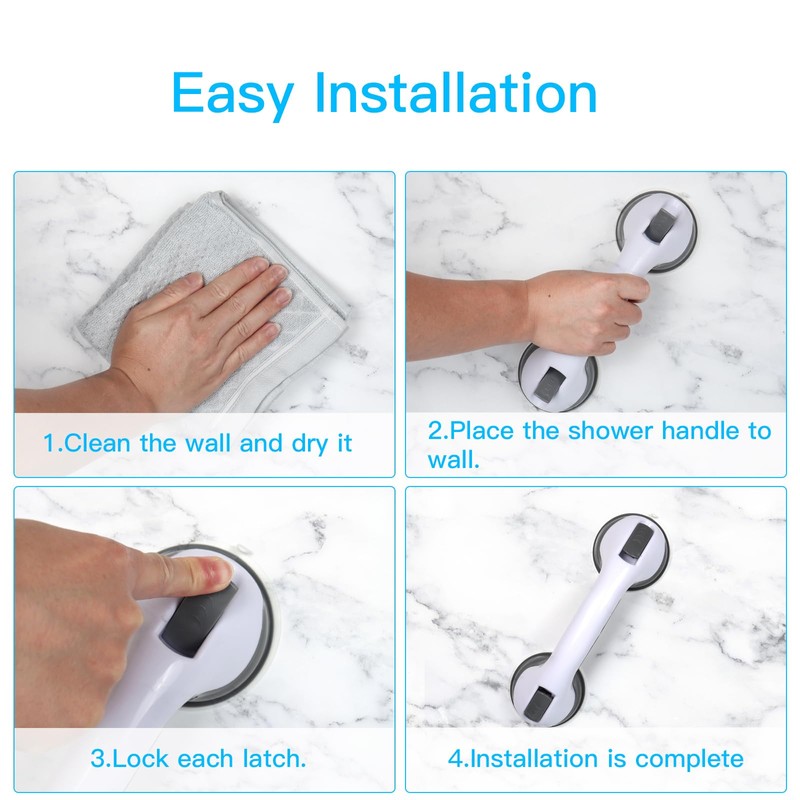 Easy Installation

1.Clean the wall and dry it

2.Place the shower handle to wall.

3.Lock each latch.

4.Installation is complete