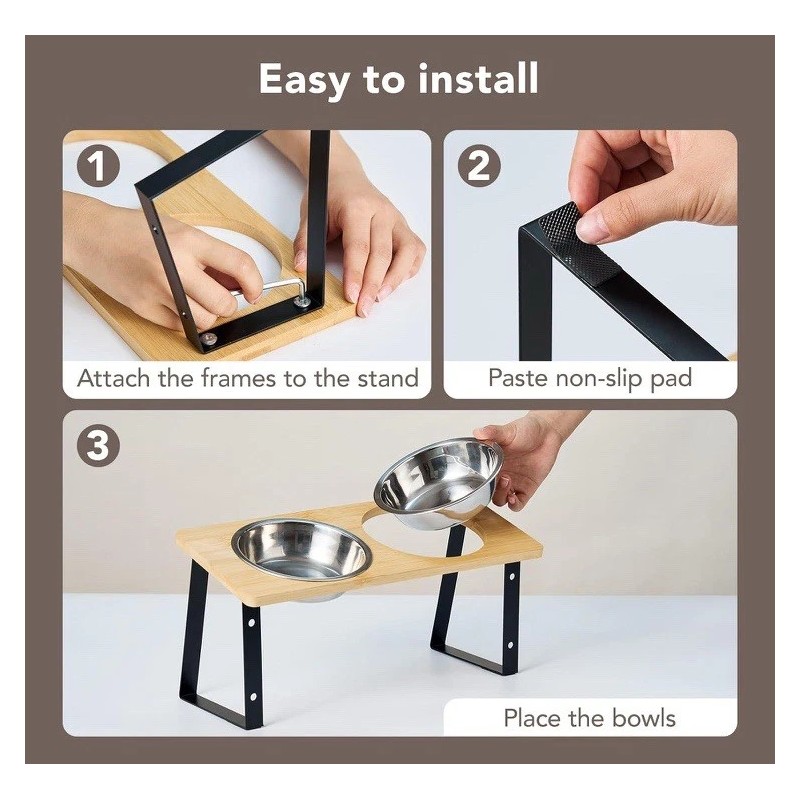 Easy to install

1

Attach the frames to the stand

2

Paste non-slip pad

3

Place the bowls