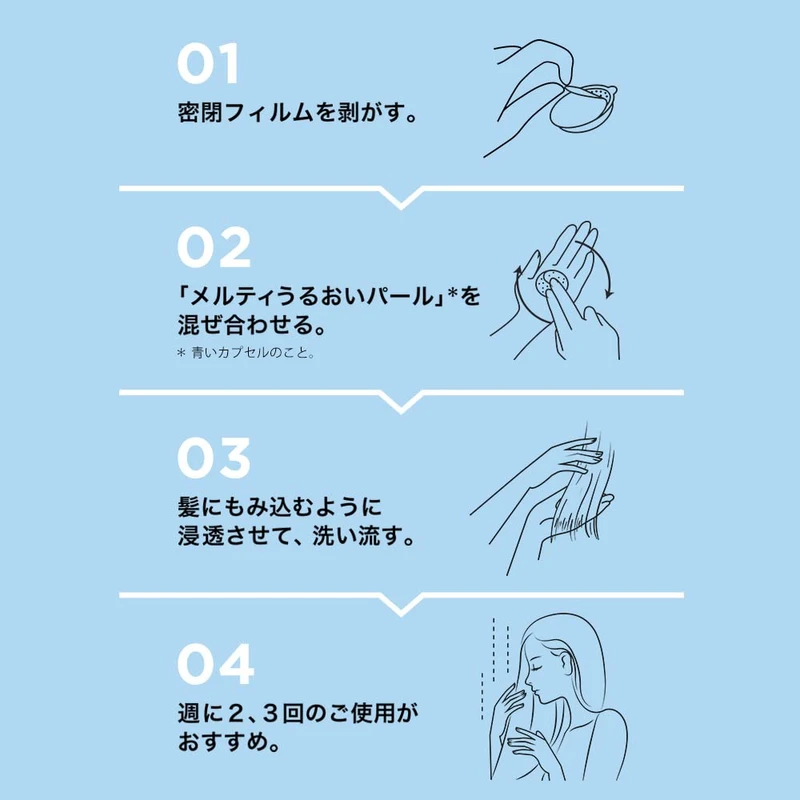 01
密閉フィルムを剥がす。

02
「メルティうるおいパール」*を混ぜ合わせる。
＊ 青いカプセルのこと。

03
髪にもみ込むように浸透させて、洗い流す。

04
週に2、3回のご使用がおすすめ。