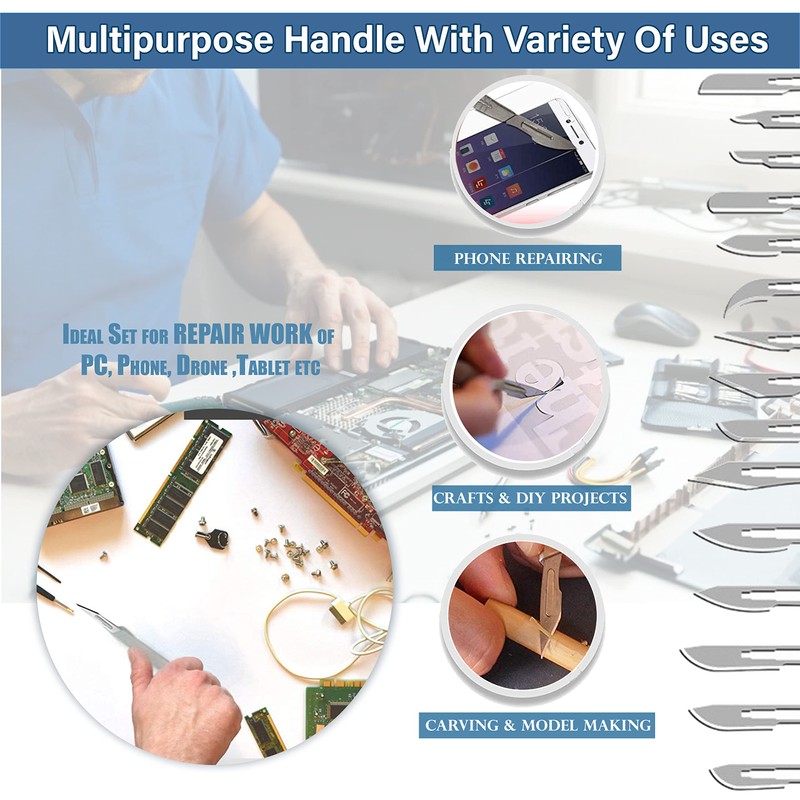 Multipurpose Handle With Variety Of Uses

PHONE REPAIRING

IDEAL SET FOR REPAIR WORK OF PC, PHONE, DRONE ,TABLET ETC

CRAFTS & DIY PROJECTS

CARVING & MODEL MAKING