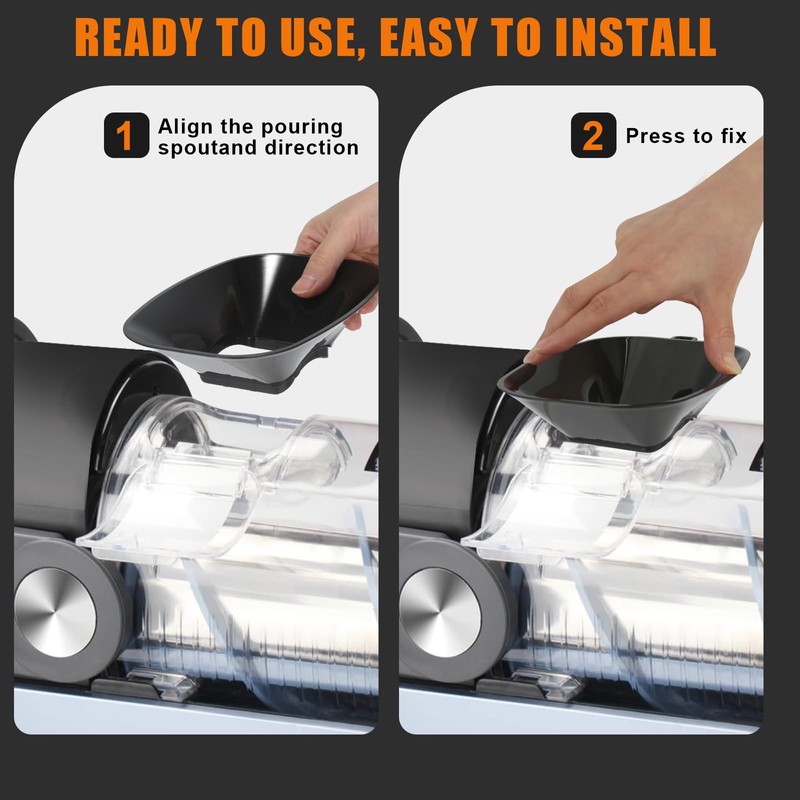 READY TO USE, EASY TO INSTALL

1 Align the pouring spoutand direction

2 Press to fix